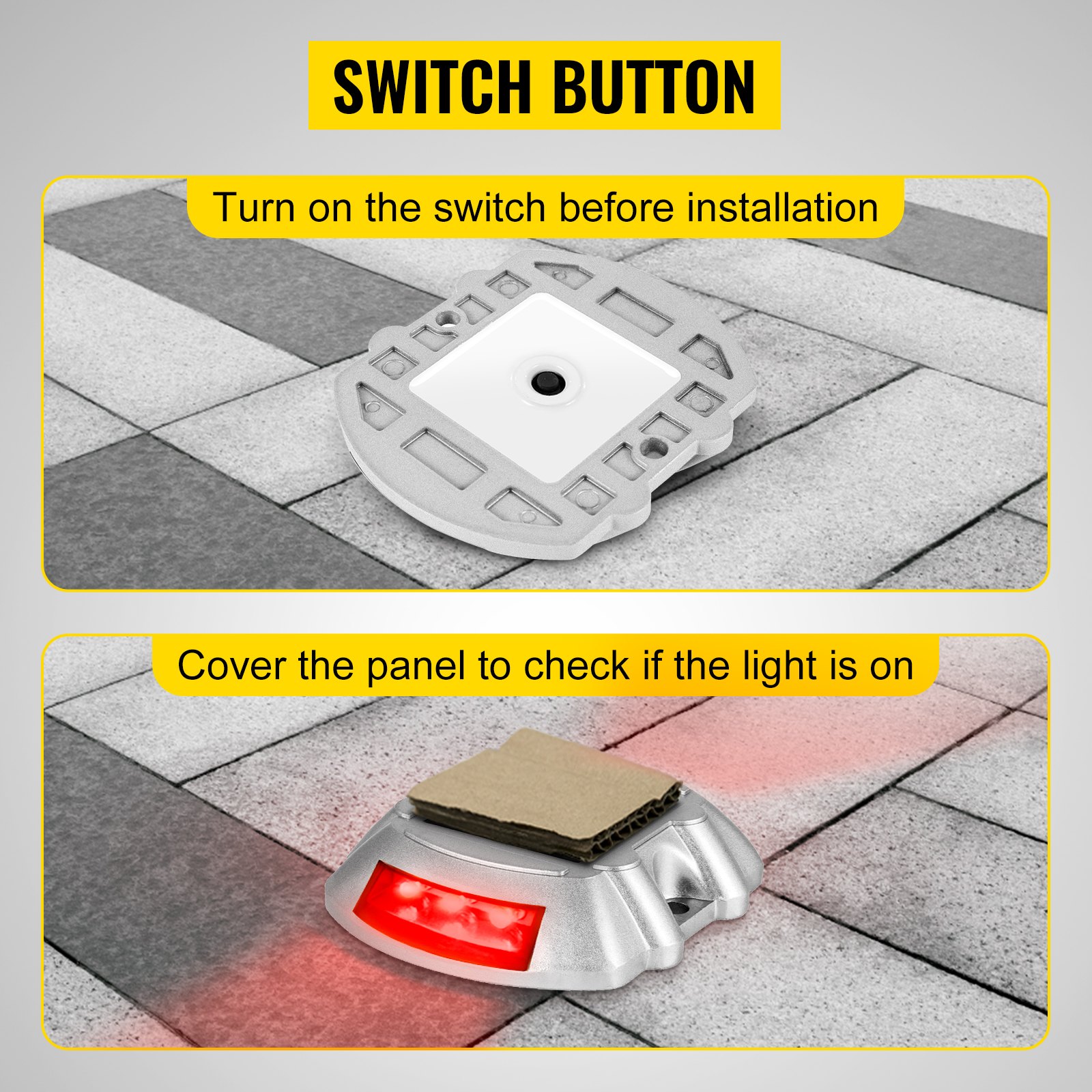 SWITCH BUTTON

Turn on the switch before installation

Cover the panel to check if the light is on