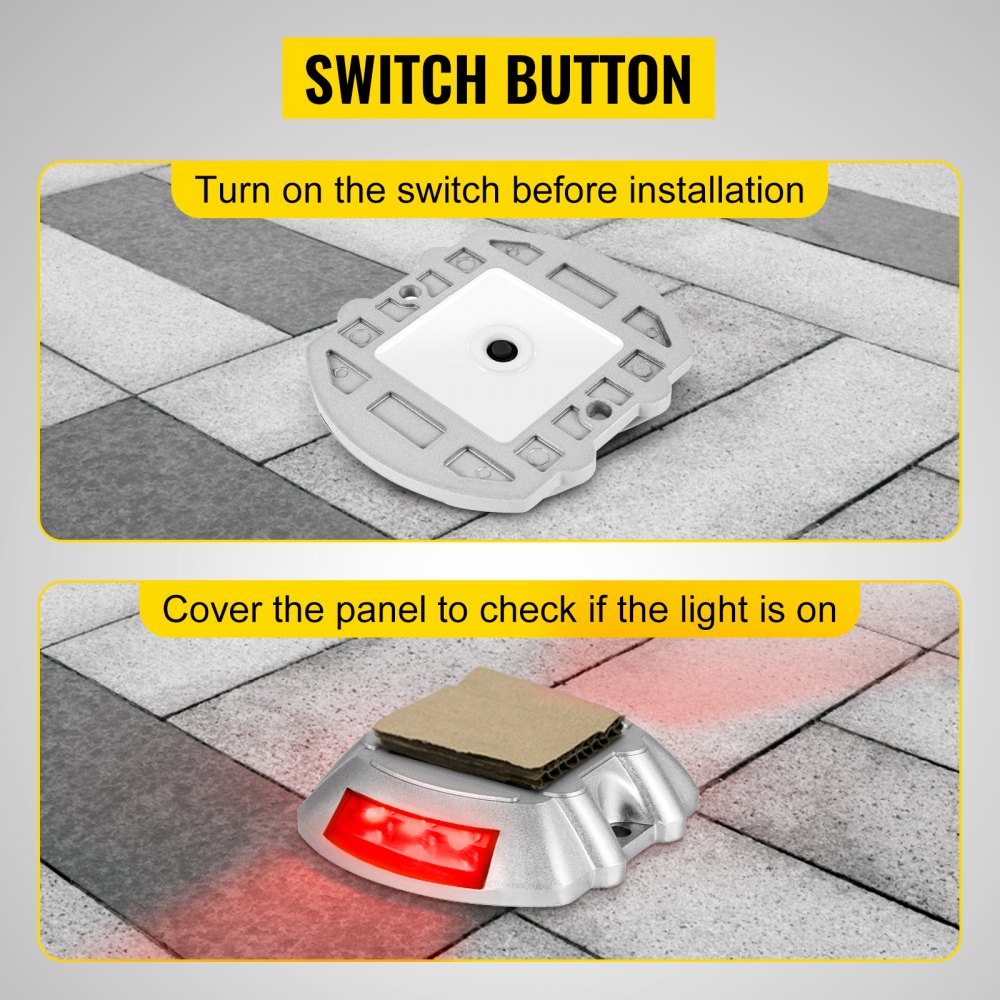 SWITCH BUTTON

Turn on the switch before installation

Cover the panel to check if the light is on