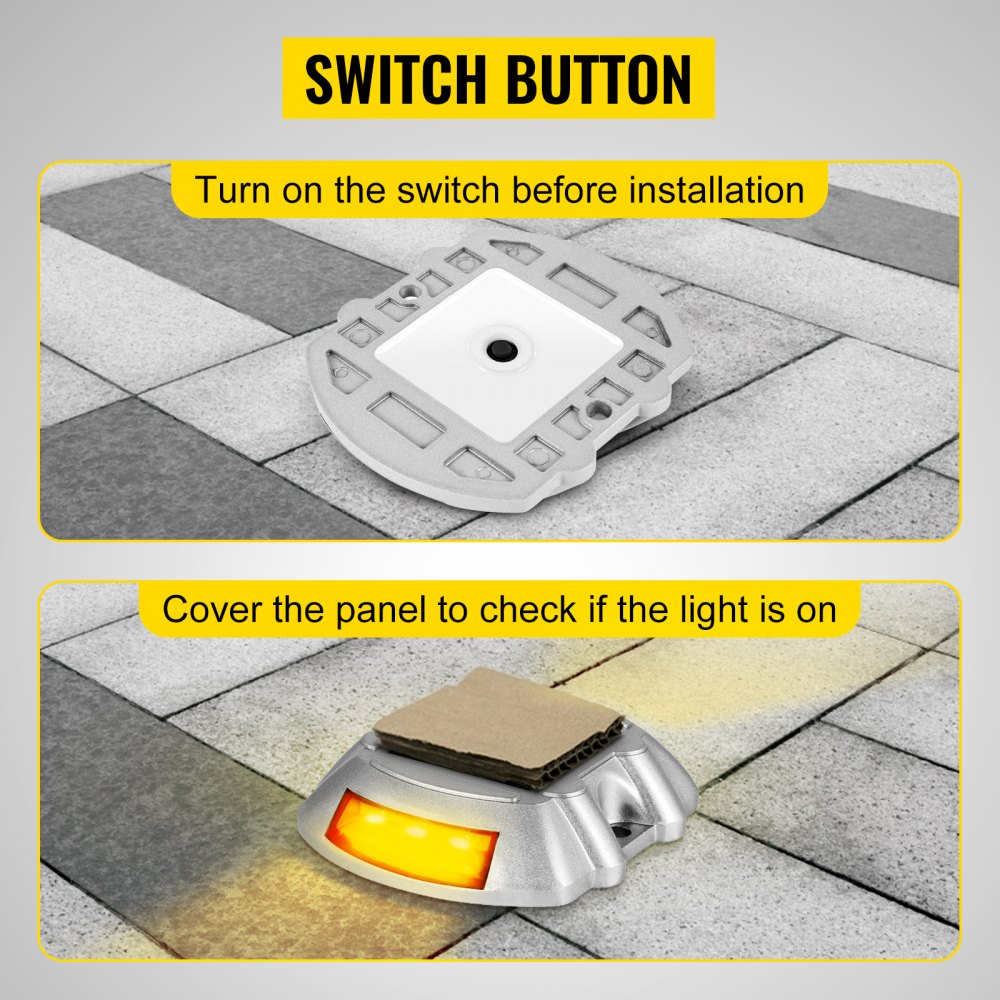 SWITCH BUTTON

Turn on the switch before installation

Cover the panel to check if the light is on