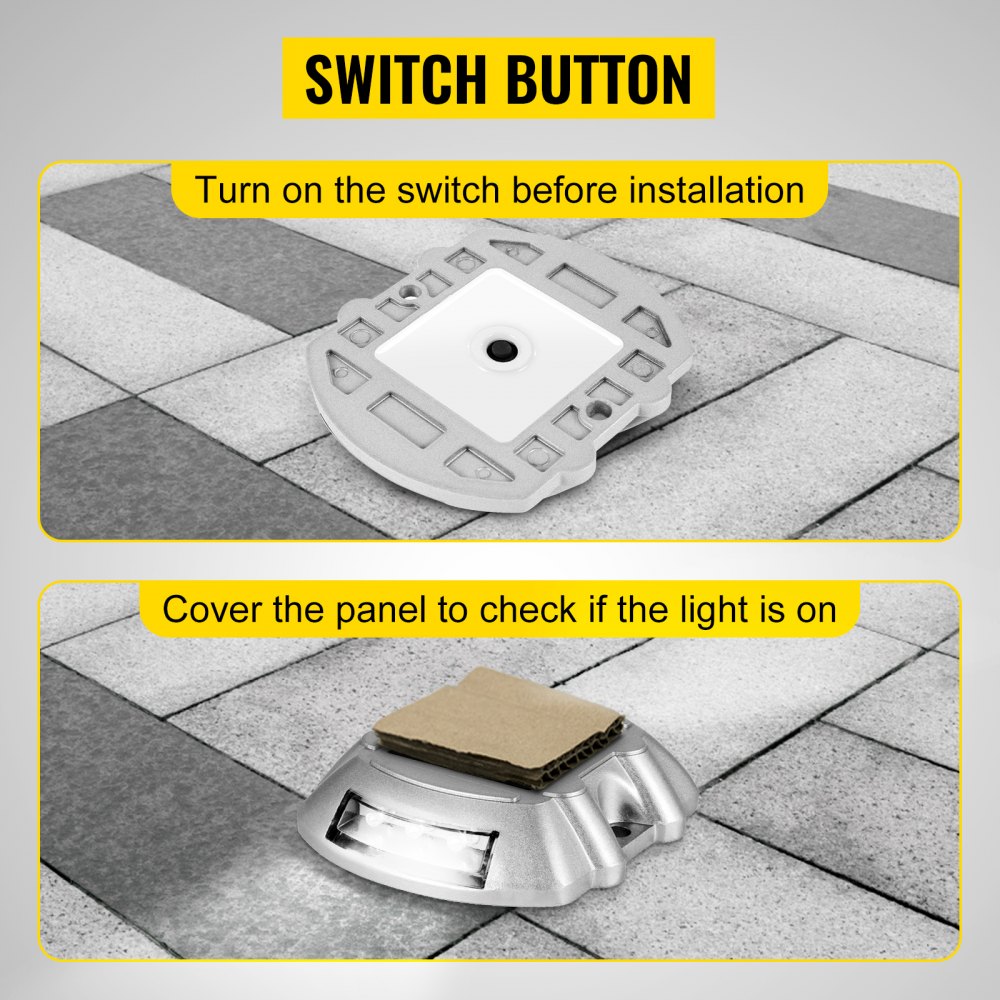 SWITCH BUTTON

Turn on the switch before installation

Cover the panel to check if the light is on