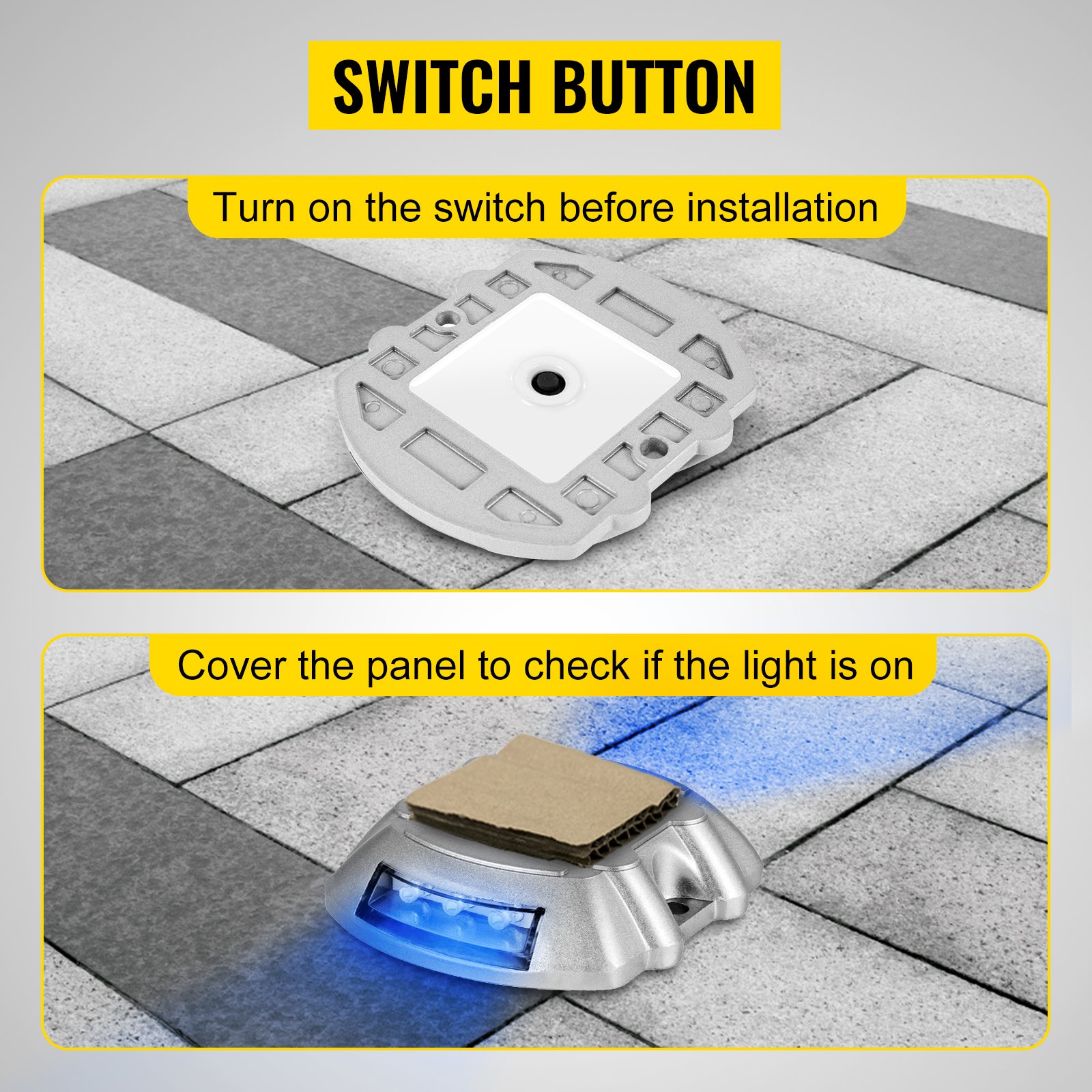 SWITCH BUTTON

Turn on the switch before installation

Cover the panel to check if the light is on