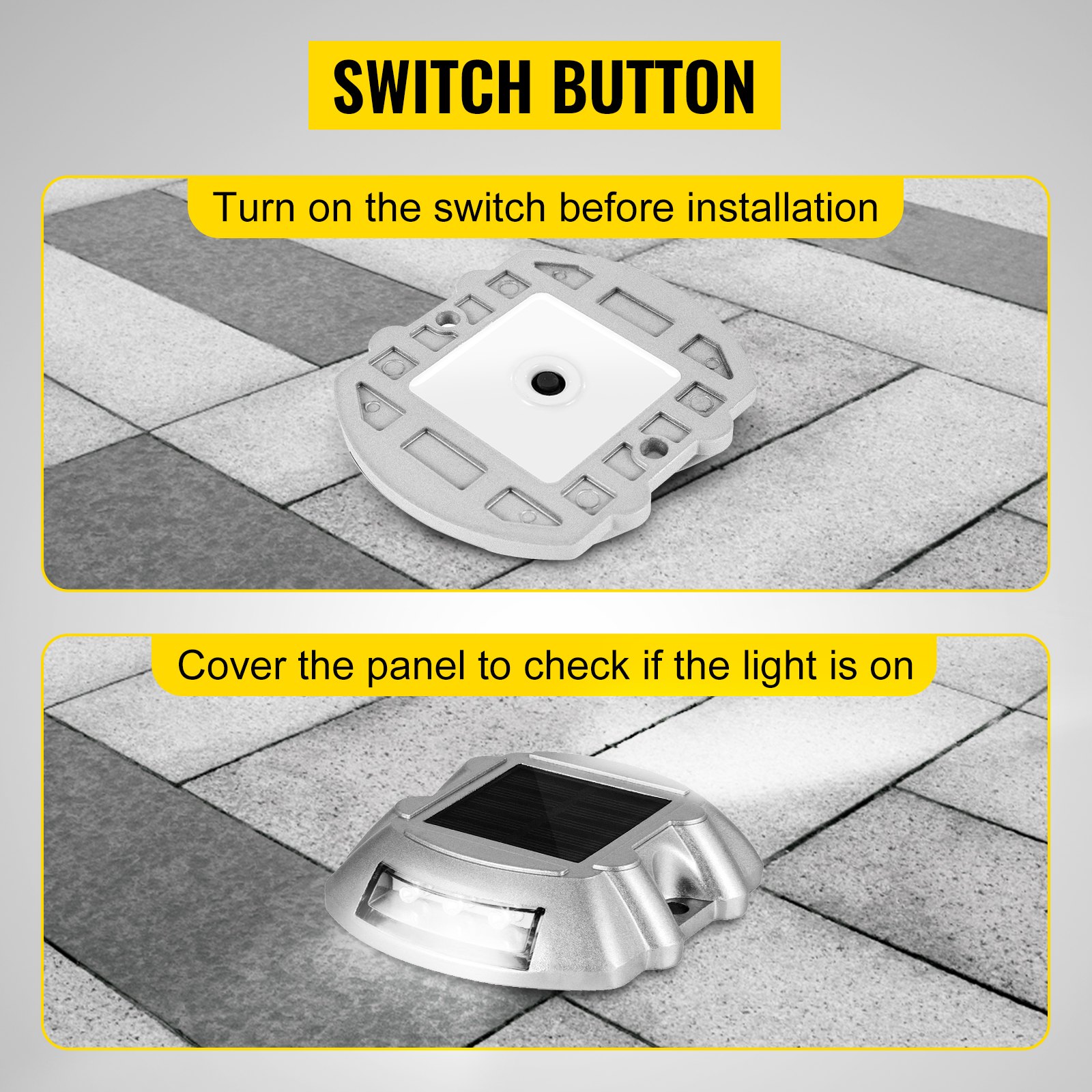 SWITCH BUTTON

Turn on the switch before installation

Cover the panel to check if the light is on