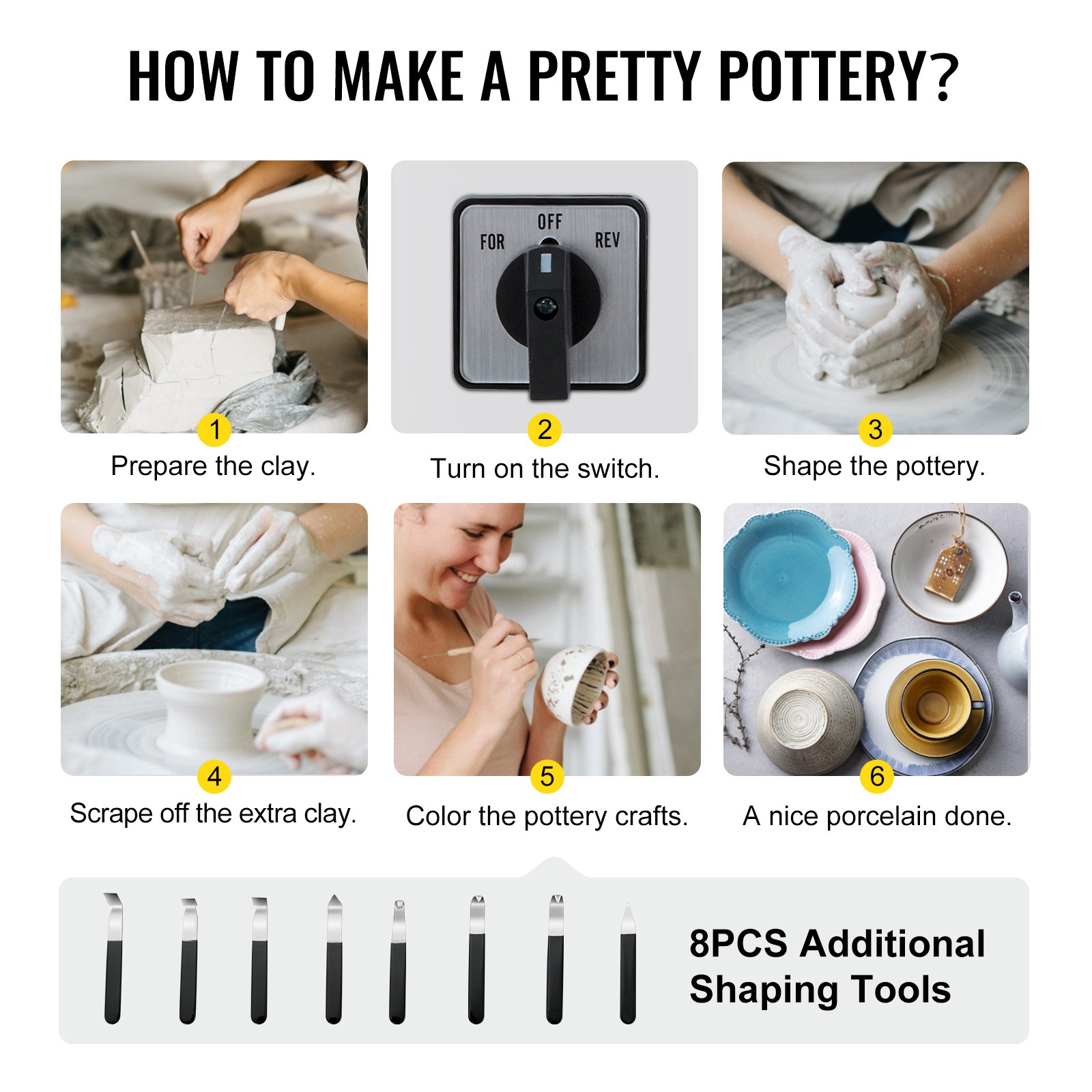 HOW TO MAKE A PRETTY POTTERY?

1
Prepare the clay.

FOR
OFF
REV

2
Turn on the switch.

3
Shape the pottery.

4
Scrape off the extra clay.

5
Color the pottery crafts.

6
A nice porcelain done.

8PCS Additional Shaping Tools