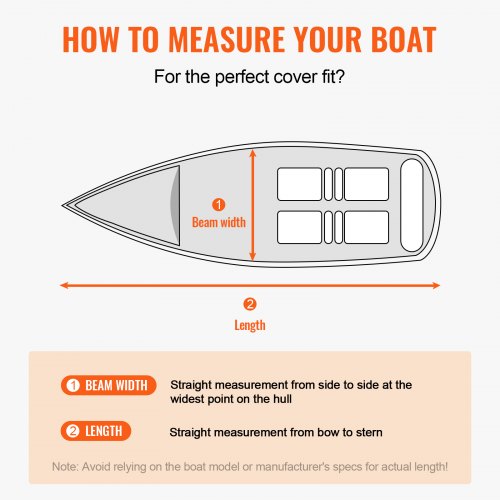 HOW TO MEASURE YOUR BOAT

For the perfect cover fit?

1
Beam width

2
Length

1 BEAM WIDTH Straight measurement from side to side at the widest point on the hull

2 LENGTH Straight measurement from bow to stern

Note: Avoid relying on the boat model or manufacturer's specs for actual length!