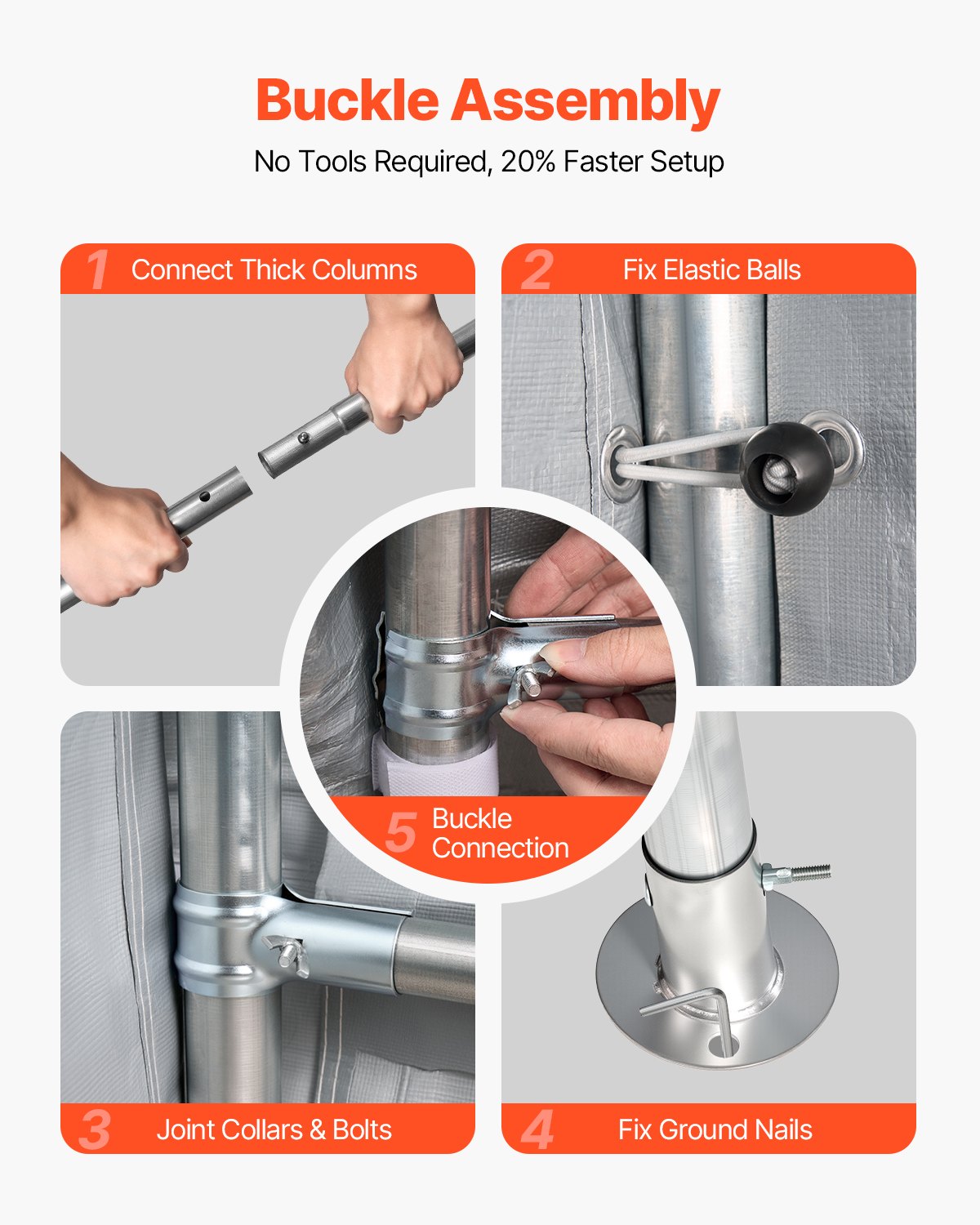 Buckle Assembly

No Tools Required, 20% Faster Setup

1 Connect Thick Columns

2 Fix Elastic Balls

5 Buckle Connection

3 Joint Collars & Bolts

4 Fix Ground Nails