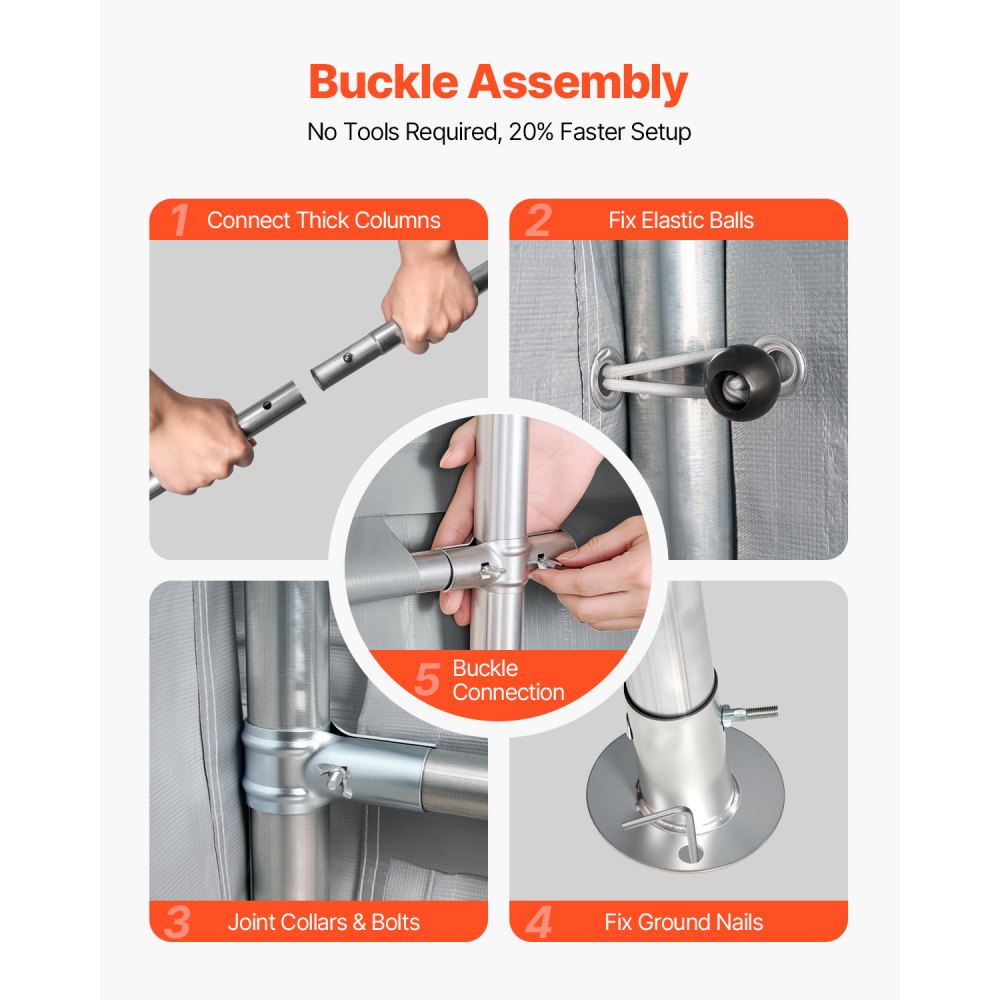 Buckle Assembly
No Tools Required, 20% Faster Setup

1 Connect Thick Columns

2 Fix Elastic Balls

5 Buckle Connection

3 Joint Collars & Bolts

4 Fix Ground Nails