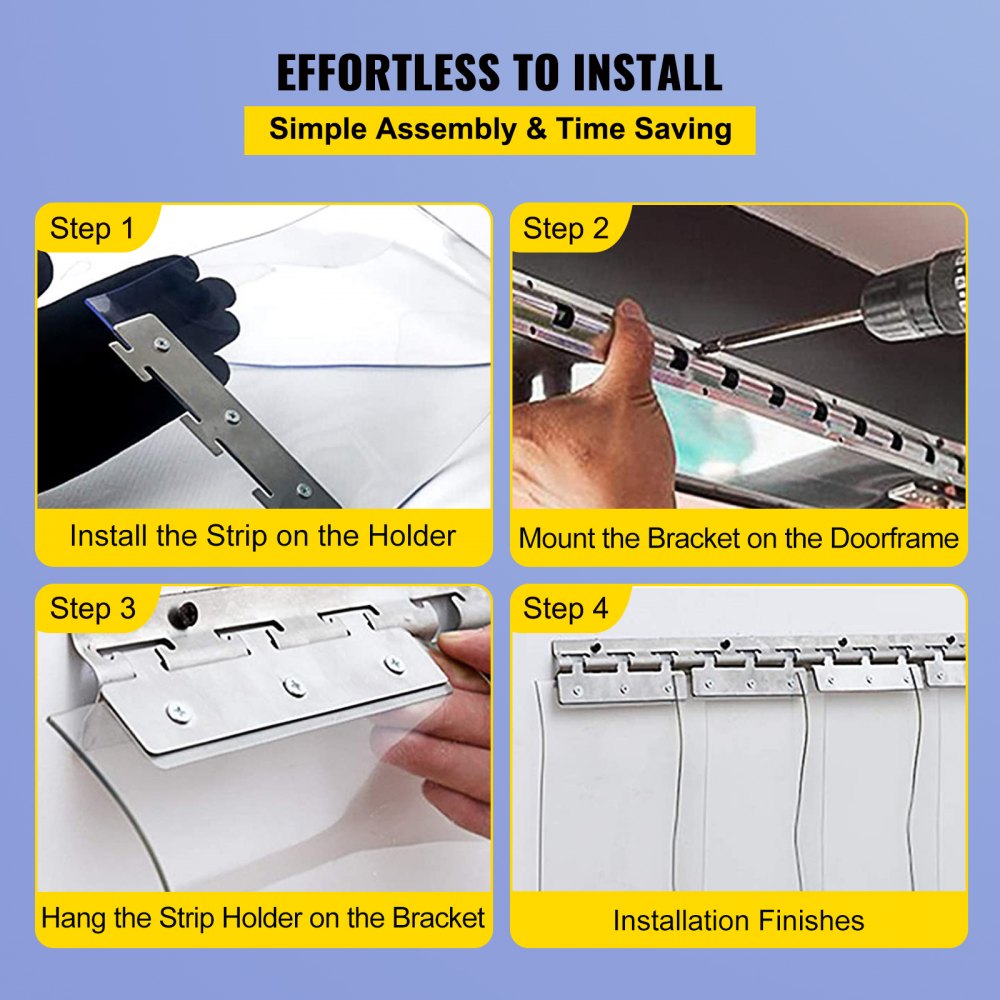 EFFORTLESS TO INSTALL

Simple Assembly & Time Saving

Step 1

Install the Strip on the Holder

Step 2

Mount the Bracket on the Doorframe

Step 3

Hang the Strip Holder on the Bracket

Step 4

Installation Finishes