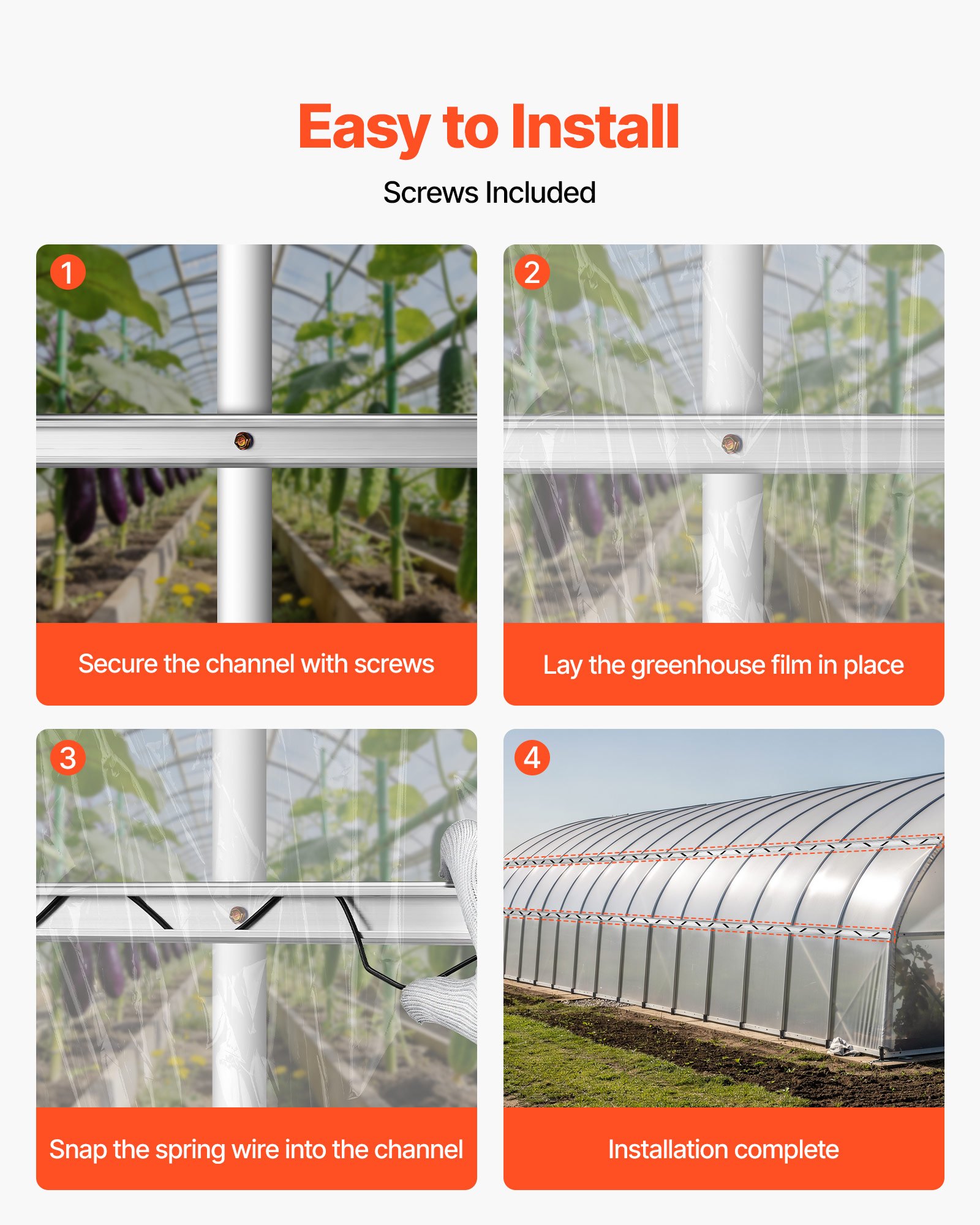 Easy to Install

Screws Included

1

Secure the channel with screws

2

Lay the greenhouse film in place

3

Snap the spring wire into the channel

4

Installation complete