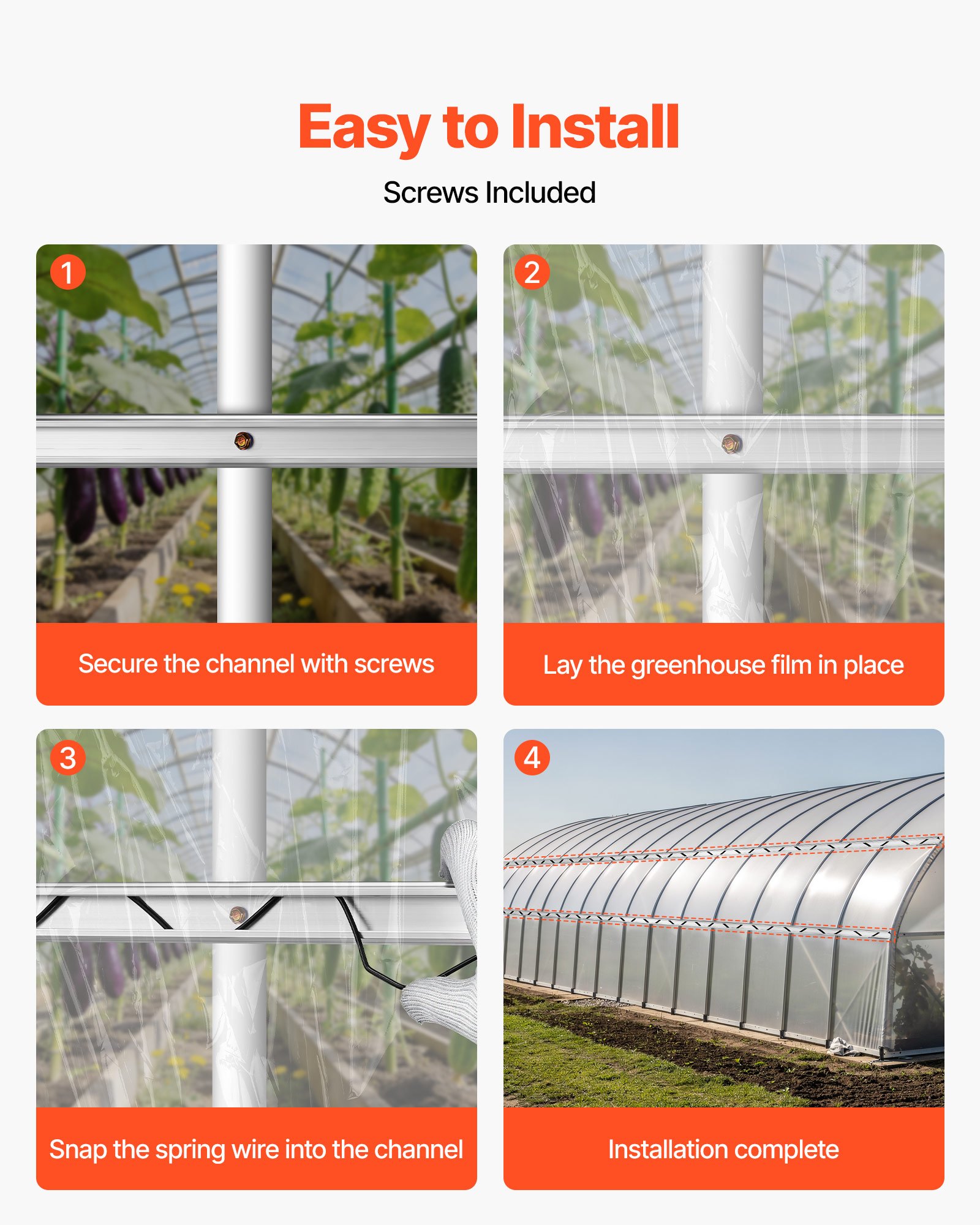 Easy to Install

Screws Included

1

Secure the channel with screws

2

Lay the greenhouse film in place

3

Snap the spring wire into the channel

4

Installation complete