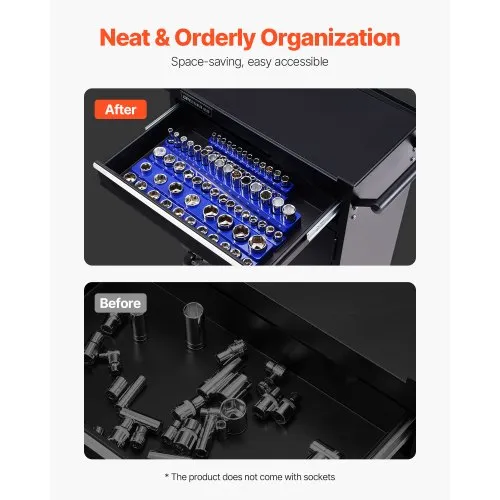 Neat & Orderly Organization

Space-saving, easy accessible

After

Before

* The product does not come with sockets