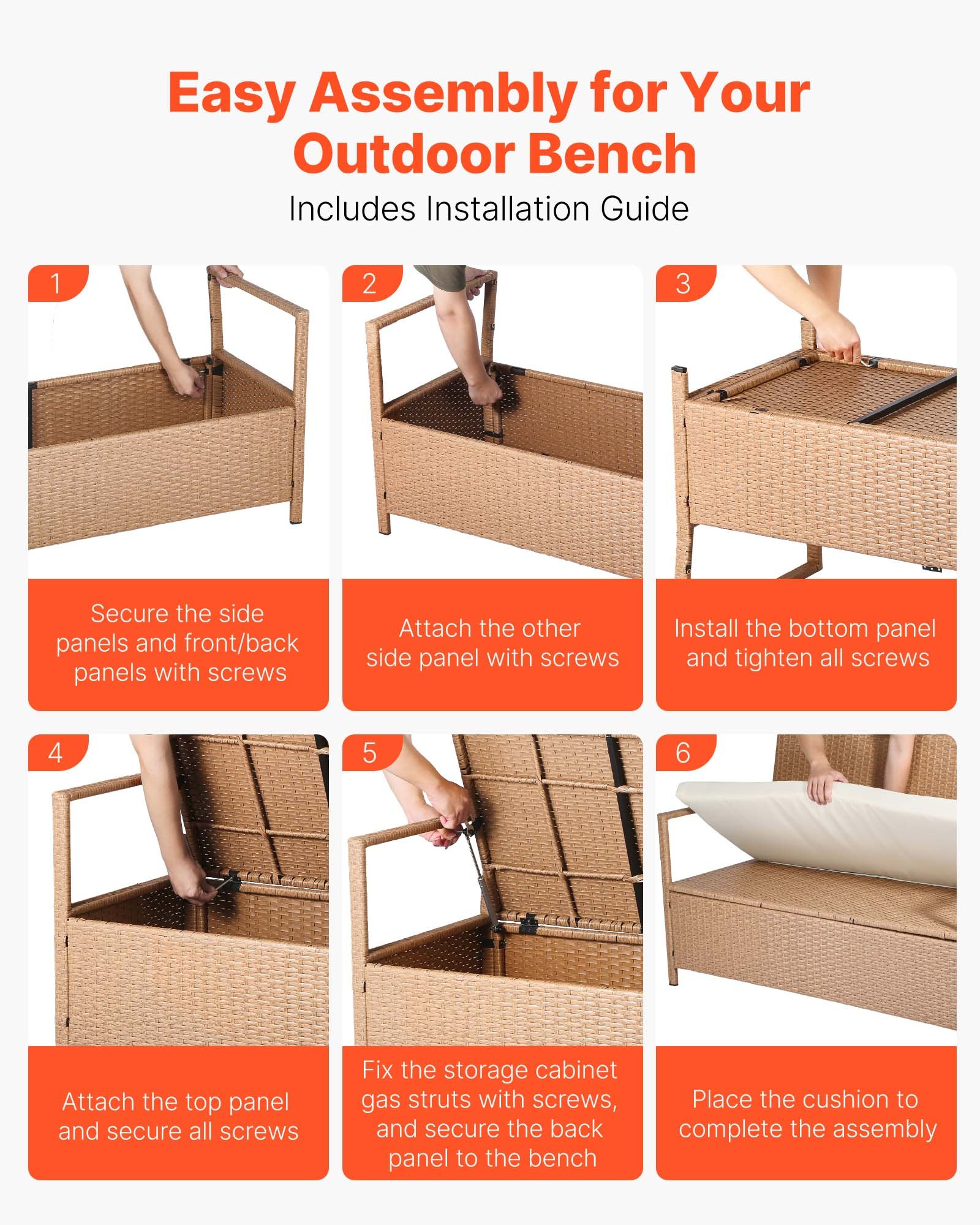 Easy Assembly for Your Outdoor Bench

Includes Installation Guide

1

Secure the side panels and front/back panels with screws

2

Attach the other side panel with screws

3

Install the bottom panel and tighten all screws

4

Attach the top panel and secure all screws

5

Fix the storage cabinet gas struts with screws, and secure the back panel to the bench

6

Place the cushion to complete the assembly