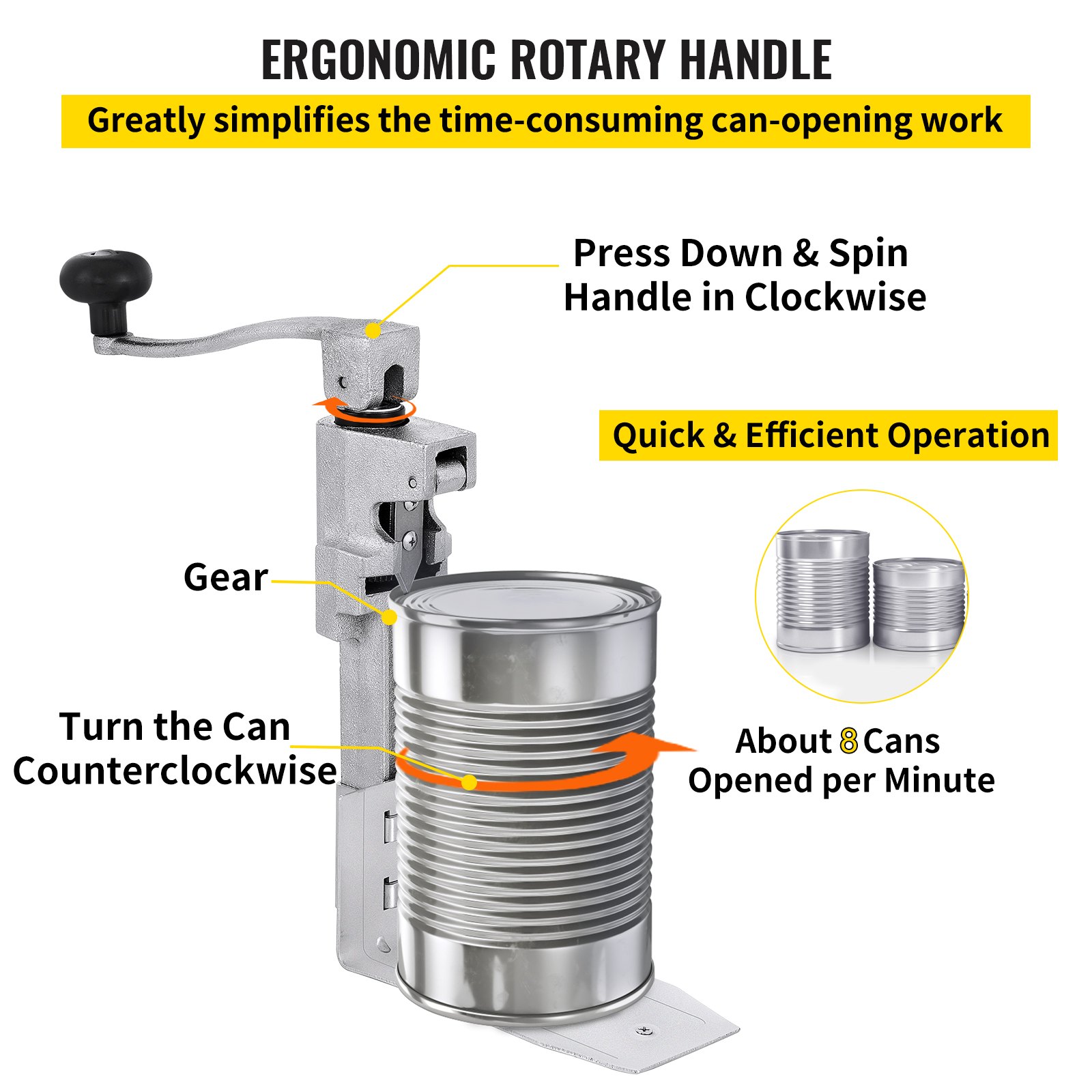 ERGONOMIC ROTARY HANDLE

Greatly simplifies the time-consuming can-opening work

Press Down & Spin Handle in Clockwise

Quick & Efficient Operation

Gear

Turn the Can Counterclockwise

About 8 Cans Opened per Minute