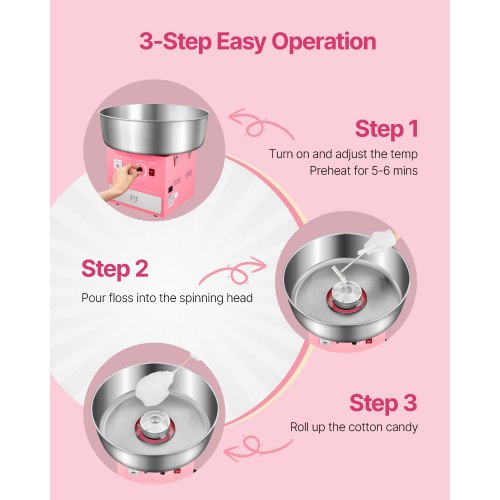 3-Step Easy Operation

Step 1

Turn on and adjust the temp
Preheat for 5-6 mins

Step 2

Pour floss into the spinning head

Step 3

Roll up the cotton candy