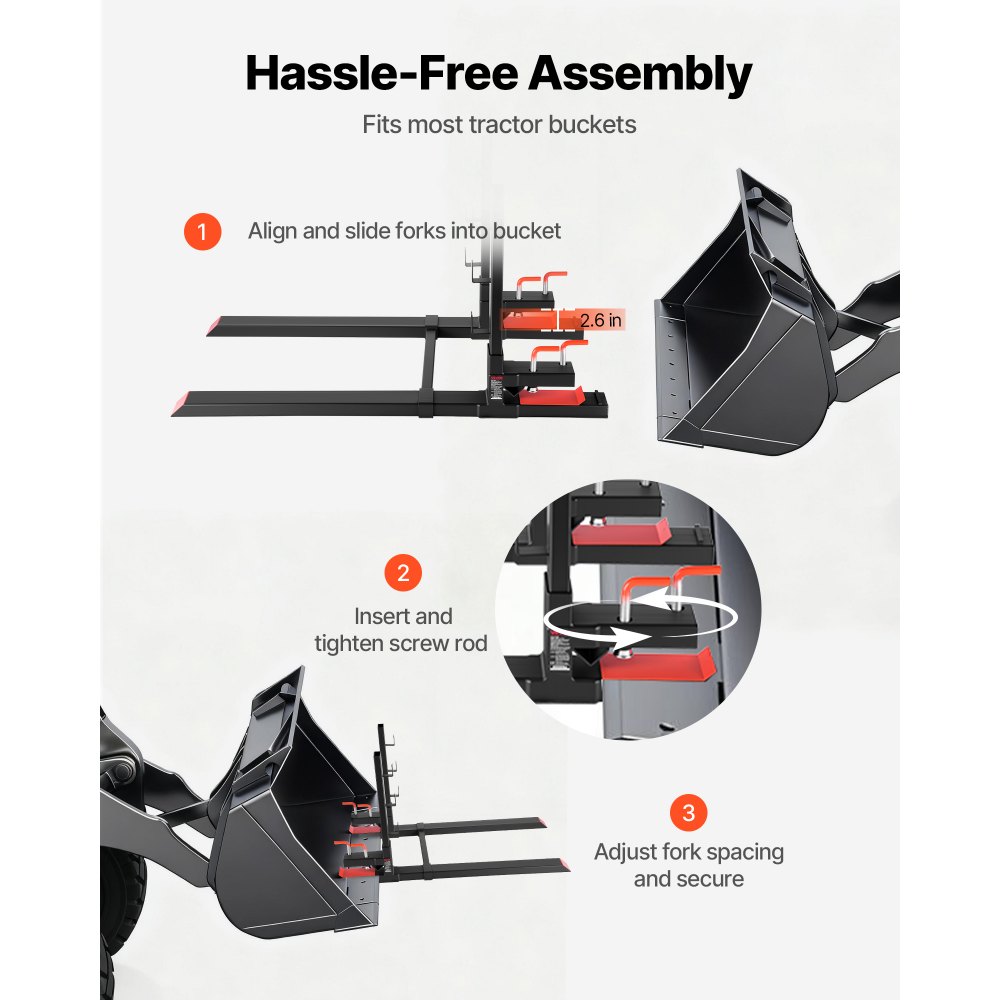 Hassle-Free Assembly

Fits most tractor buckets

1 Align and slide forks into bucket

2.6 in

2 Insert and tighten screw rod

3 Adjust fork spacing and secure