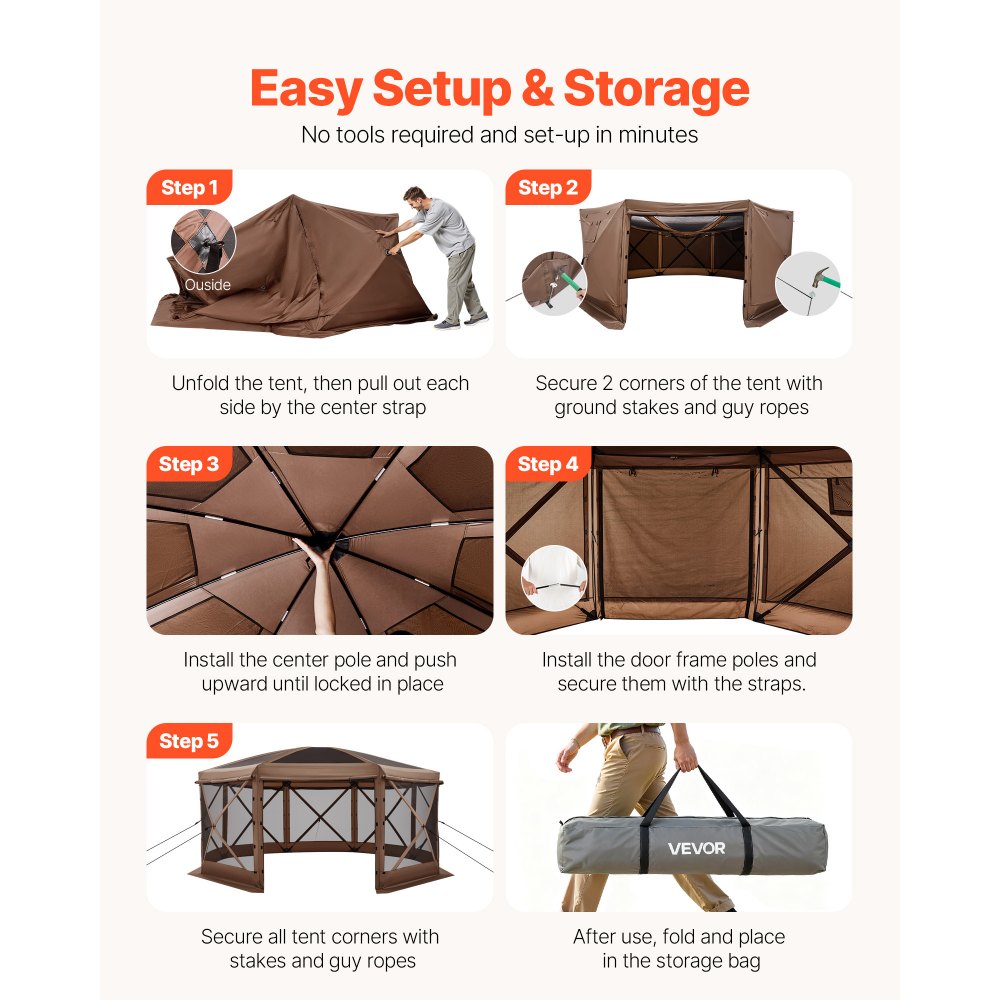 Easy Setup & Storage

No tools required and set-up in minutes

Step 1

Ouside

Unfold the tent, then pull out each side by the center strap

Step 2

Secure 2 corners of the tent with ground stakes and guy ropes

Step 3

Install the center pole and push upward until locked in place

Step 4

Install the door frame poles and secure them with the straps.

Step 5

Secure all tent corners with stakes and guy ropes

VEVOR

After use, fold and place in the storage bag