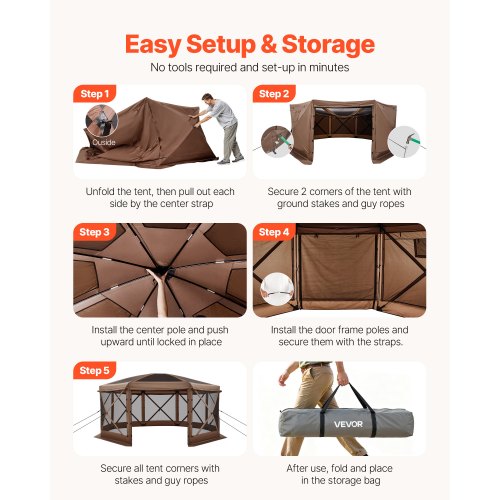 Easy Setup & Storage

No tools required and set-up in minutes

Step 1

Ouside

Unfold the tent, then pull out each side by the center strap

Step 2

Secure 2 corners of the tent with ground stakes and guy ropes

Step 3

Install the center pole and push upward until locked in place

Step 4

Install the door frame poles and secure them with the straps.

Step 5

Secure all tent corners with stakes and guy ropes

VEVOR

After use, fold and place in the storage bag