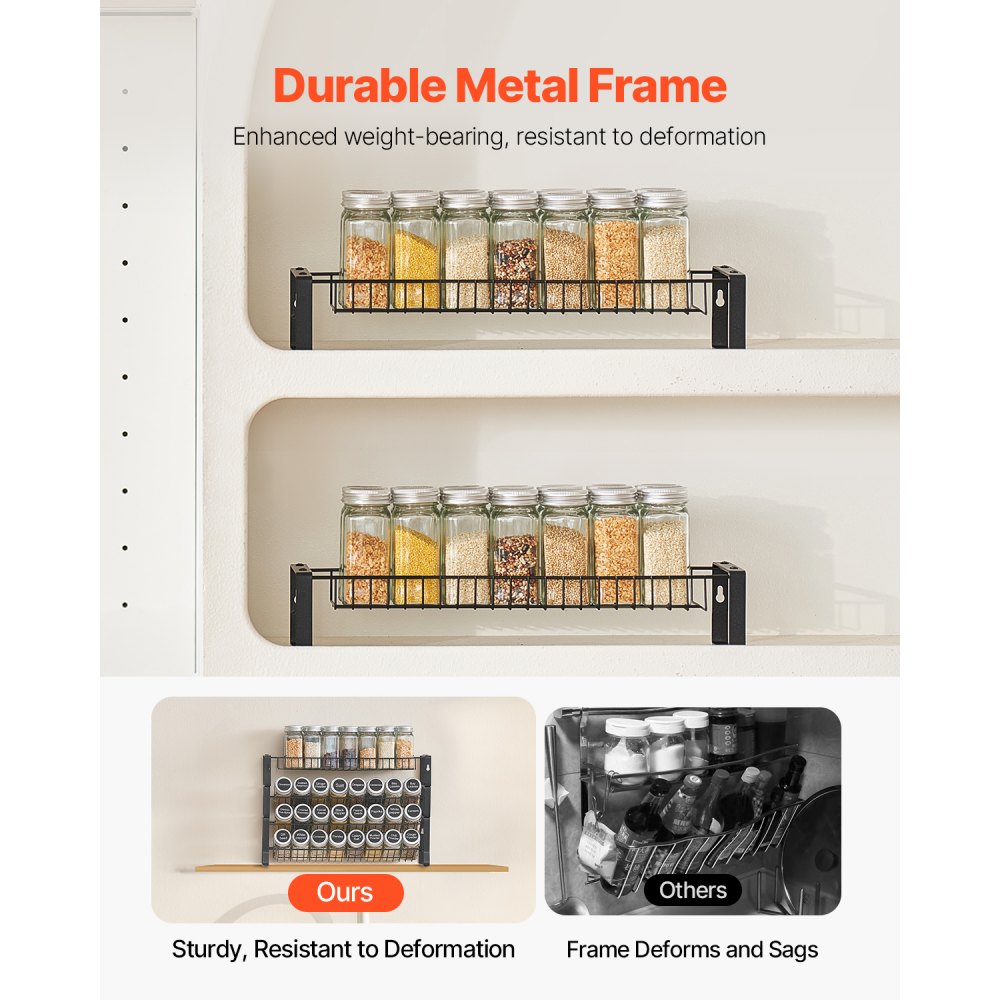 Durable Metal Frame

Enhanced weight-bearing, resistant to deformation

Ours

Sturdy, Resistant to Deformation

Others

Frame Deforms and Sags