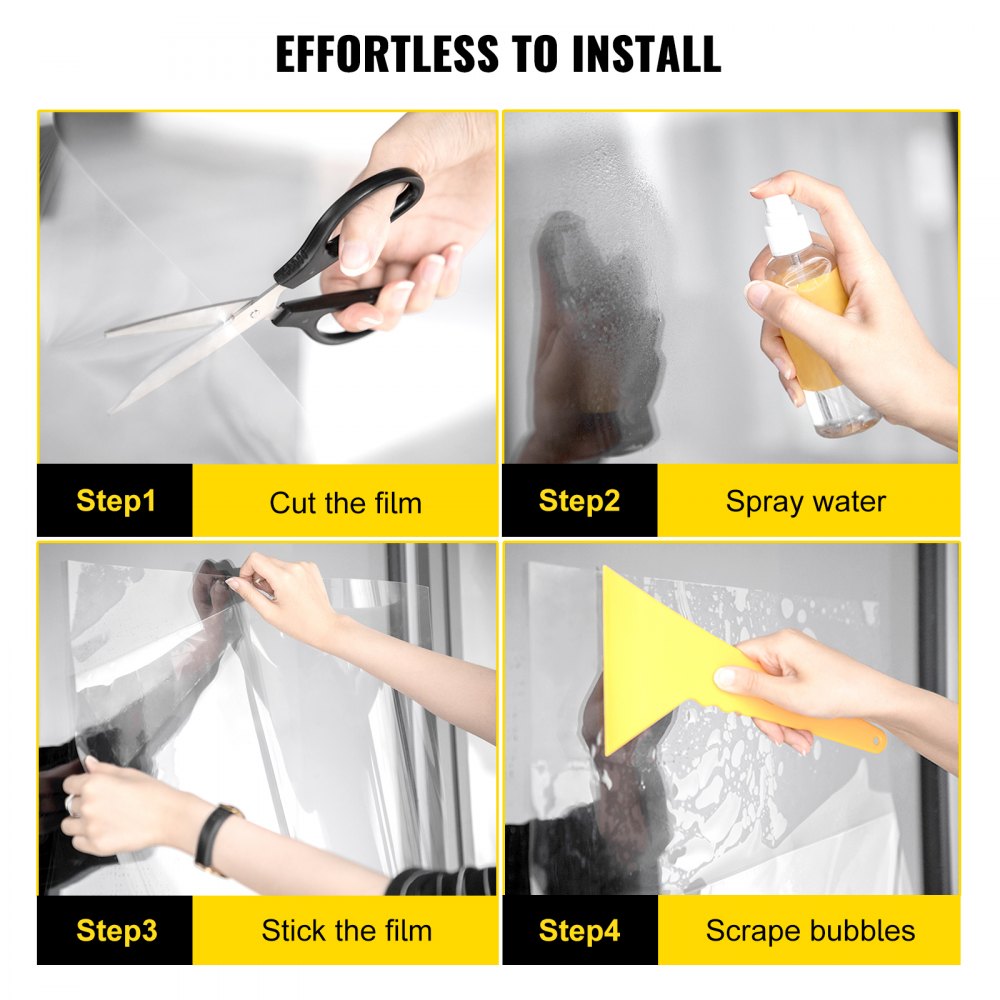 EFFORTLESS TO INSTALL

Step1 Cut the film

Step2 Spray water

Step3 Stick the film

Step4 Scrape bubbles