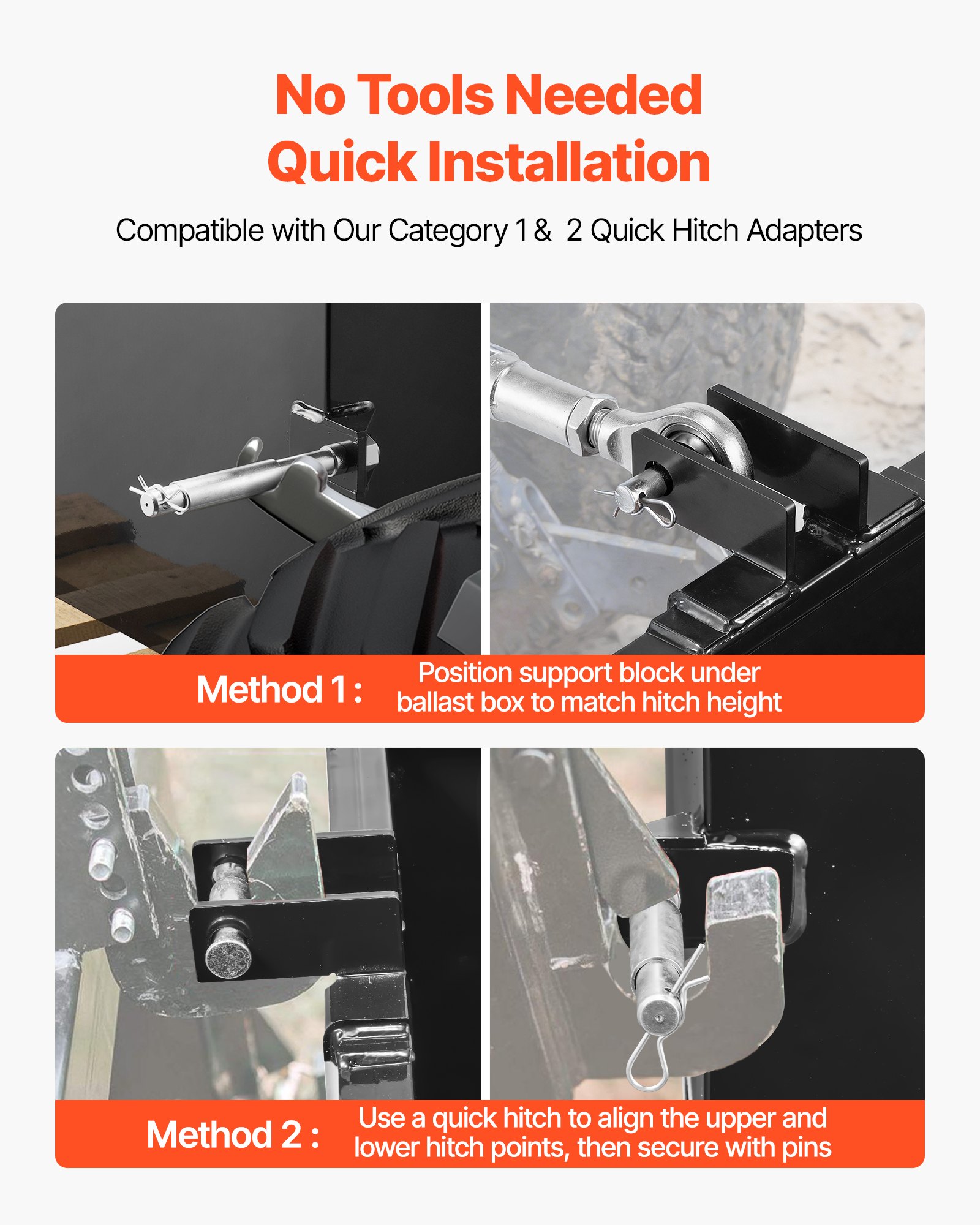 No Tools Needed
Quick Installation

Compatible with Our Category 1 &  2 Quick Hitch Adapters

Method 1 : Position support block under ballast box to match hitch height

Method 2 : Use a quick hitch to align the upper and lower hitch points, then secure with pins