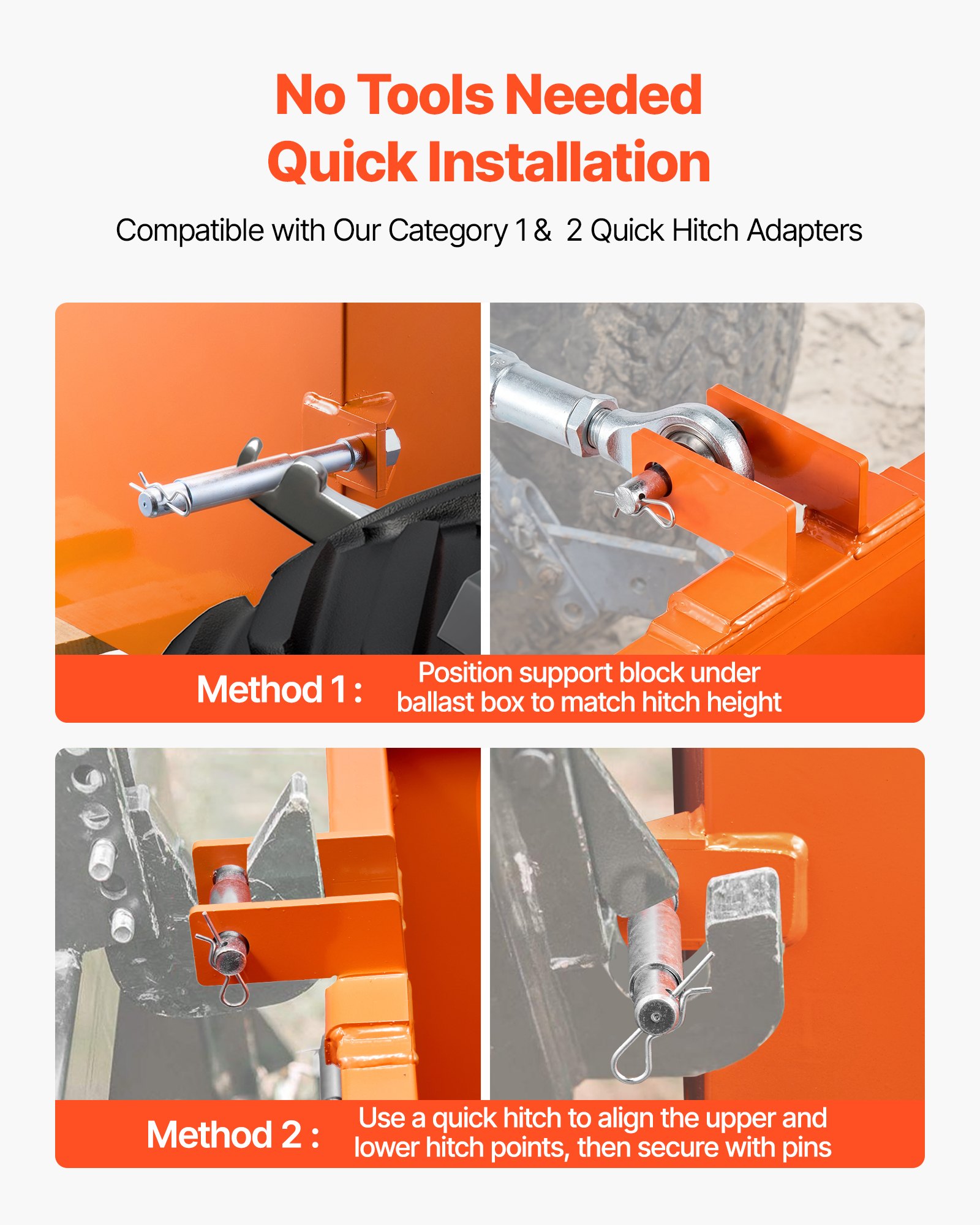 No Tools Needed
Quick Installation

Compatible with Our Category 1 & 2 Quick Hitch Adapters

Method 1 : Position support block under ballast box to match hitch height

Method 2 : Use a quick hitch to align the upper and lower hitch points, then secure with pins