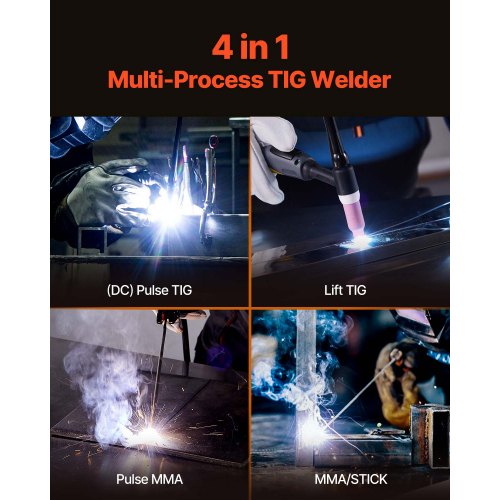 4 in 1
Multi-Process TIG Welder

(DC) Pulse TIG

Lift TIG

Pulse MMA

MMA/STICK