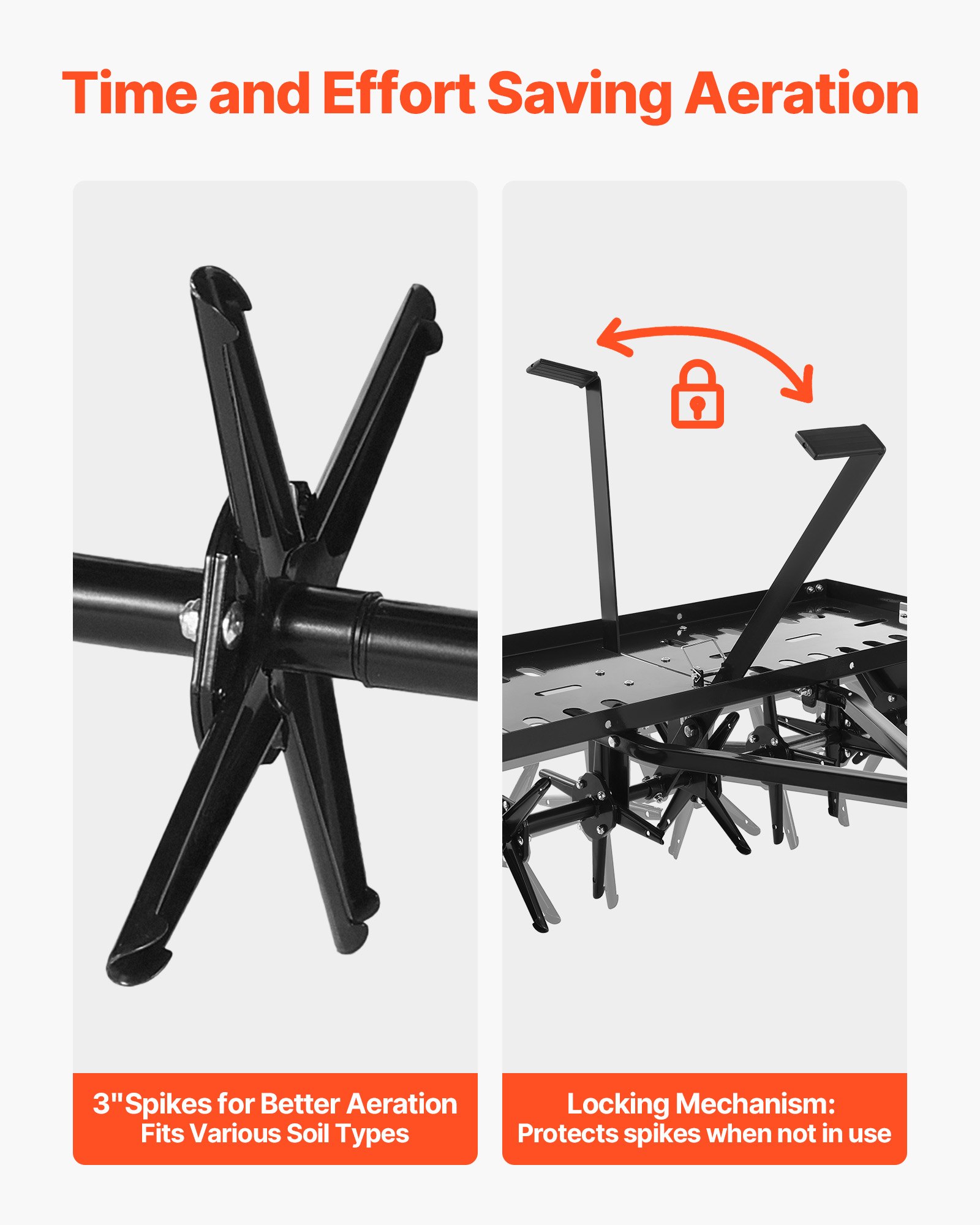 Time and Effort Saving Aeration

3"Spikes for Better Aeration
Fits Various Soil Types

Locking Mechanism:
Protects spikes when not in use