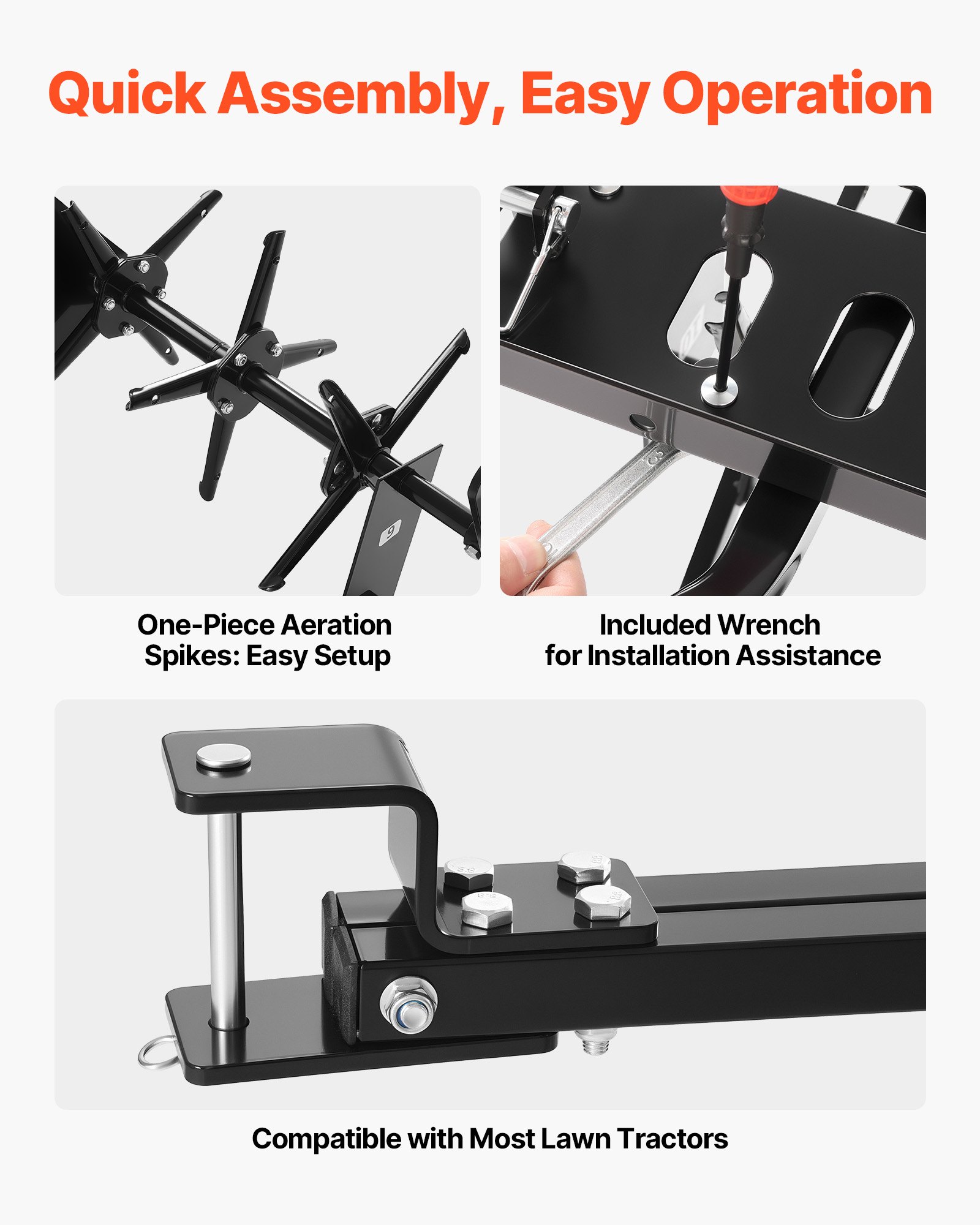 Quick Assembly, Easy Operation

One-Piece Aeration Spikes: Easy Setup

Included Wrench for Installation Assistance

Compatible with Most Lawn Tractors