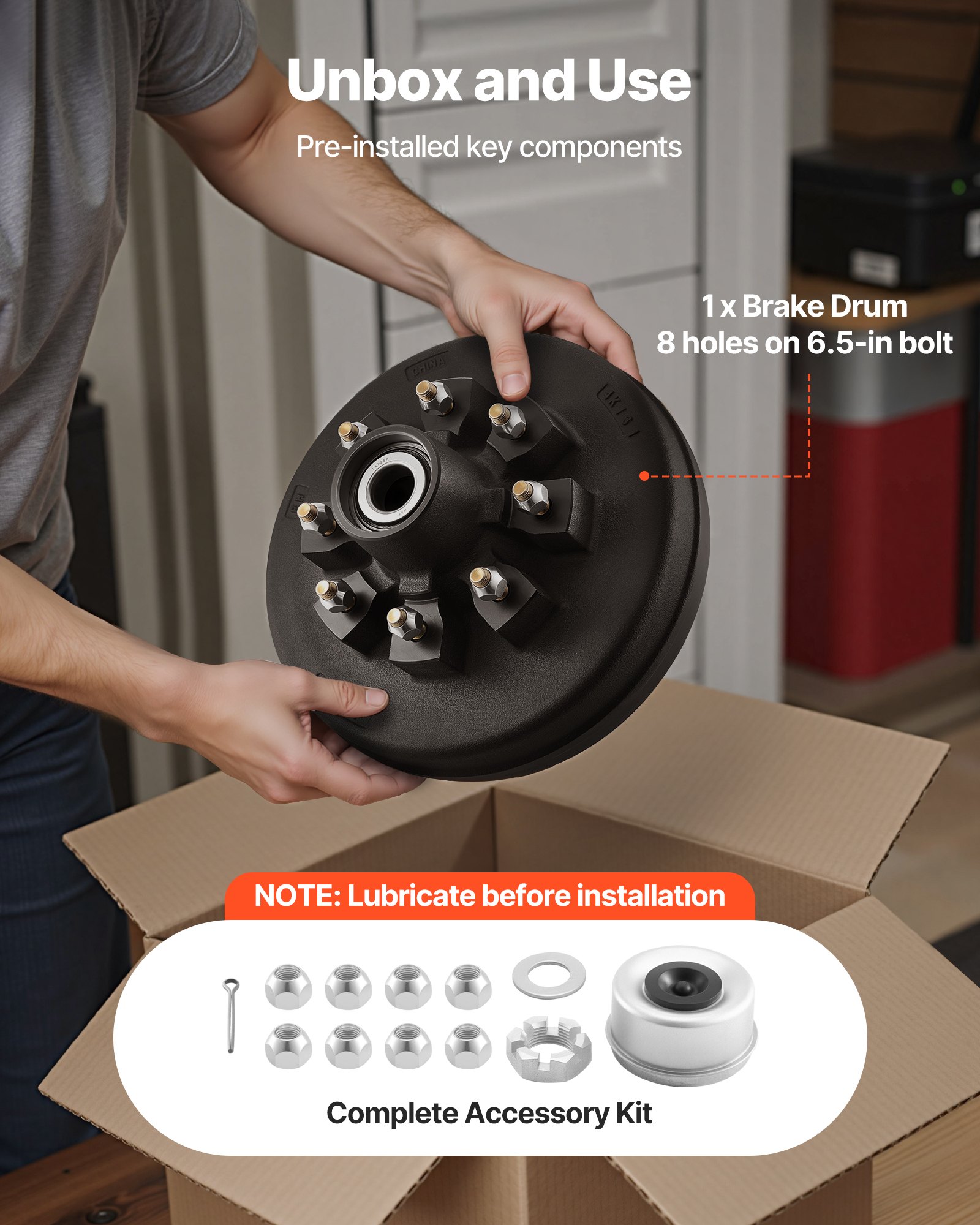 Unbox and Use

Pre-installed key components

1 x Brake Drum
8 holes on 6.5-in bolt

CHINA

NOTE: Lubricate before installation

Complete Accessory Kit