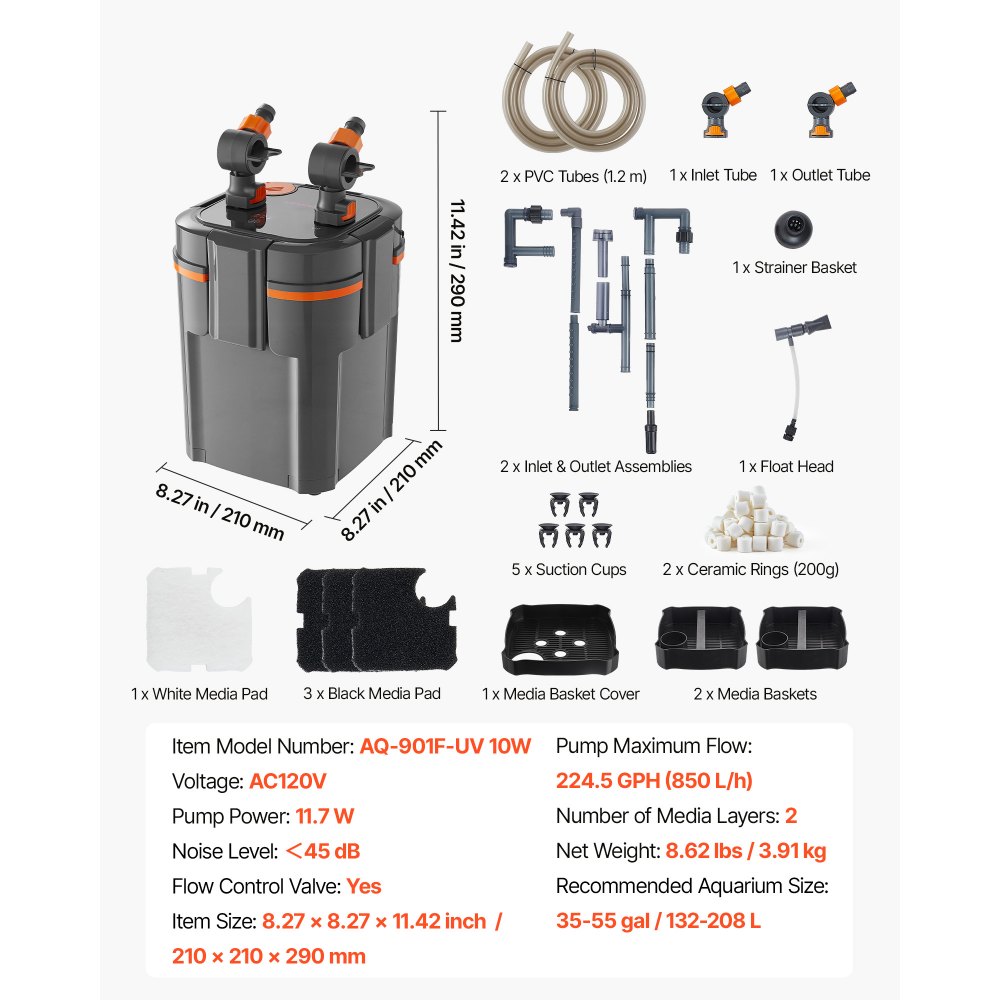 11.42 in / 290 mm

8.27 in / 210 mm

8.27 in / 210 mm

2 x PVC Tubes (1.2 m)

1 x Inlet Tube

1 x Outlet Tube

1 x Strainer Basket

2 x Inlet & Outlet Assemblies

1 x Float Head

5 x Suction Cups

2 x Ceramic Rings (200g)

1 x White Media Pad

3 x Black Media Pad

1 x Media Basket Cover

2 x Media Baskets

Item Model Number: AQ-901F-UV 10W
Voltage: AC120V
Pump Power: 11.7 W
Noise Level: <45 dB
Flow Control Valve: Yes
Item Size: 8.27 × 8.27 × 11.42 inch / 210 × 210 × 290 mm

Pump Maximum Flow: 224.5 GPH (850 L/h)
Number of Media Layers: 2
Net Weight: 8.62 lbs / 3.91 kg
Recommended Aquarium Size: 35-55 gal / 132-208 L