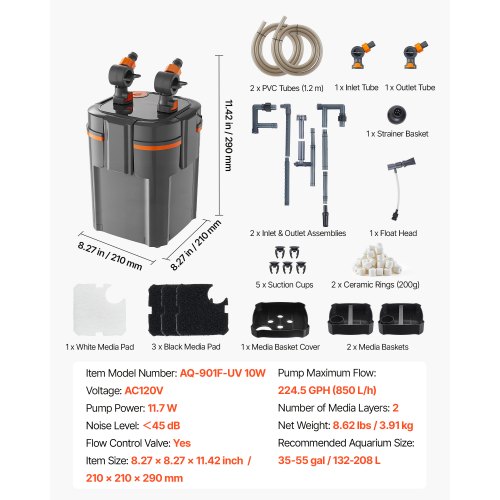 11.42 in / 290 mm

8.27 in / 210 mm

8.27 in / 210 mm

2 x PVC Tubes (1.2 m)

1 x Inlet Tube

1 x Outlet Tube

1 x Strainer Basket

2 x Inlet & Outlet Assemblies

1 x Float Head

5 x Suction Cups

2 x Ceramic Rings (200g)

1 x White Media Pad

3 x Black Media Pad

1 x Media Basket Cover

2 x Media Baskets

Item Model Number: AQ-901F-UV 10W

Voltage: AC120V

Pump Power: 11.7 W

Noise Level: <45 dB

Flow Control Valve: Yes

Item Size: 8.27 × 8.27 × 11.42 inch / 210 × 210 × 290 mm

Pump Maximum Flow: 224.5 GPH (850 L/h)

Number of Media Layers: 2

Net Weight: 8.62 lbs / 3.91 kg

Recommended Aquarium Size: 35-55 gal / 132-208 L