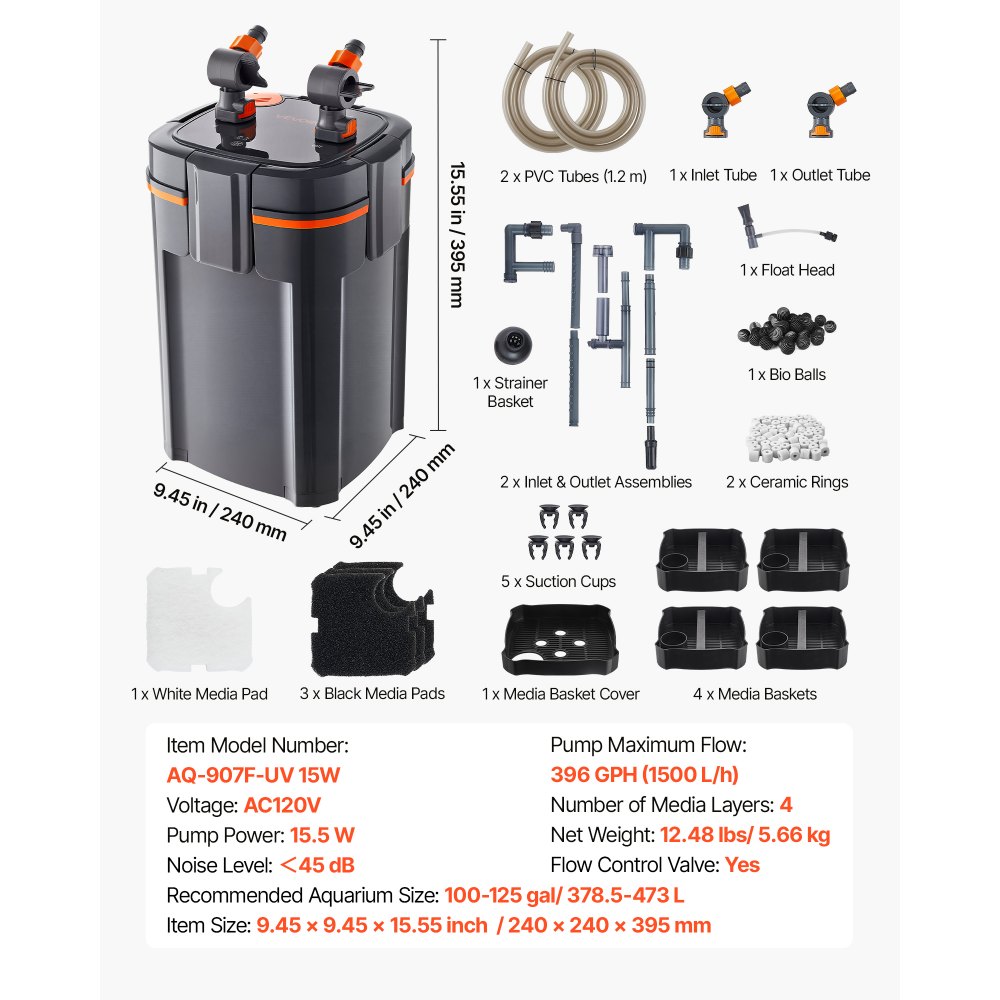 15.55 in / 395 mm

9.45 in / 240 mm

9.45 in / 240 mm

2 x PVC Tubes (1.2 m)

1 x Inlet Tube

1 x Outlet Tube

1 x Float Head

1 x Strainer Basket

1 x Bio Balls

2 x Inlet & Outlet Assemblies

2 x Ceramic Rings

5 x Suction Cups

1 x White Media Pad

3 x Black Media Pads

1 x Media Basket Cover

4 x Media Baskets

Item Model Number:
AQ-907F-UV 15W
Voltage: AC120V
Pump Power: 15.5 W
Noise Level: <45 dB

Pump Maximum Flow:
396 GPH (1500 L/h)
Number of Media Layers: 4
Net Weight: 12.48 lbs/ 5.66 kg
Flow Control Valve: Yes

Recommended Aquarium Size: 100-125 gal/ 378.5-473 L
Item Size: 9.45 × 9.45 × 15.55 inch / 240 × 240 × 395 mm