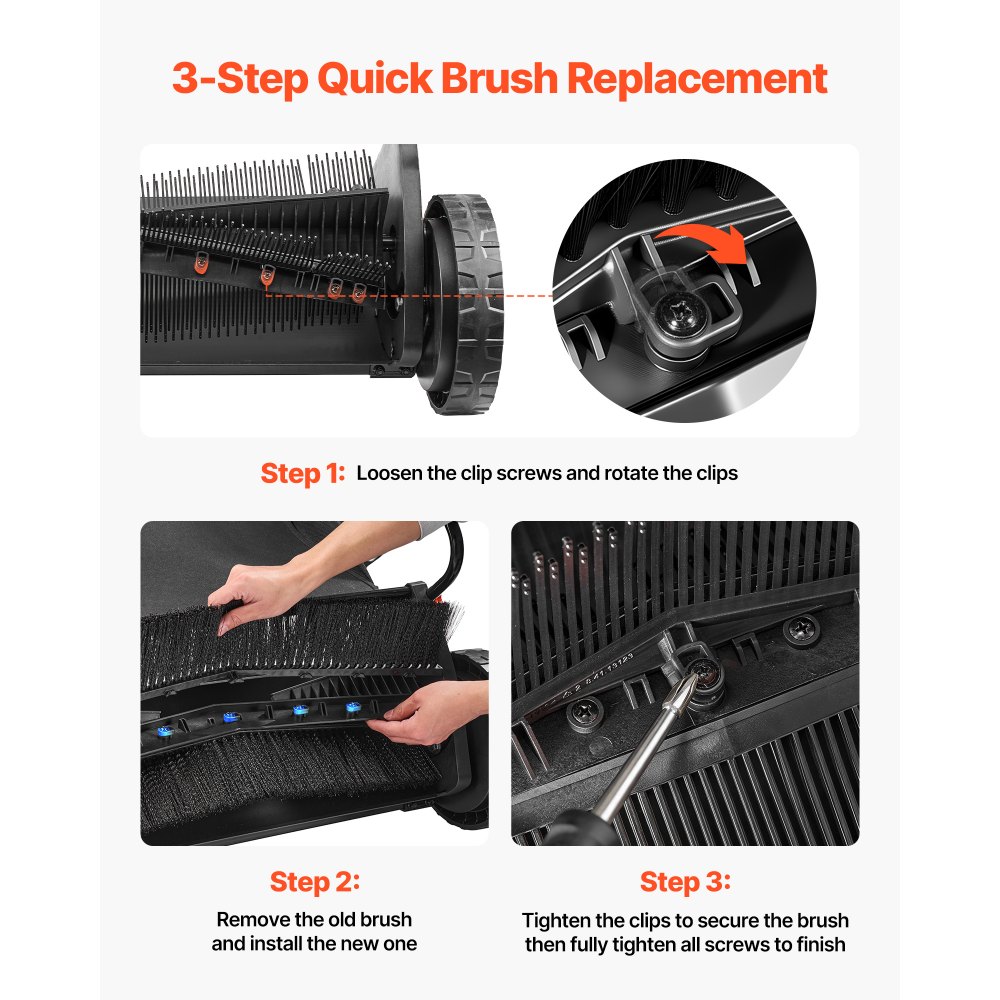 3-Step Quick Brush Replacement

Step 1: Loosen the clip screws and rotate the clips

Step 2:
Remove the old brush and install the new one

Step 3:
Tighten the clips to secure the brush then fully tighten all screws to finish