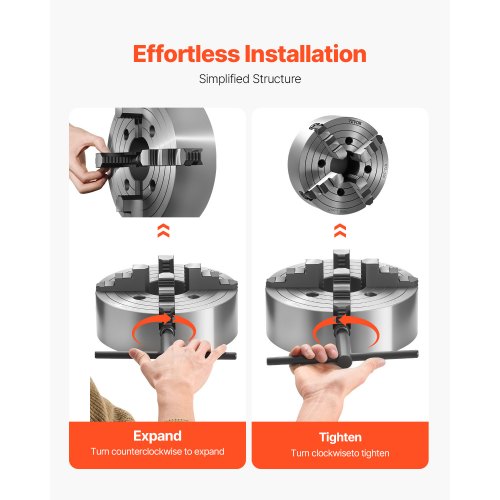 Effortless Installation

Simplified Structure

Expand

Turn counterclockwise to expand

Tighten

Turn clockwiseto tighten