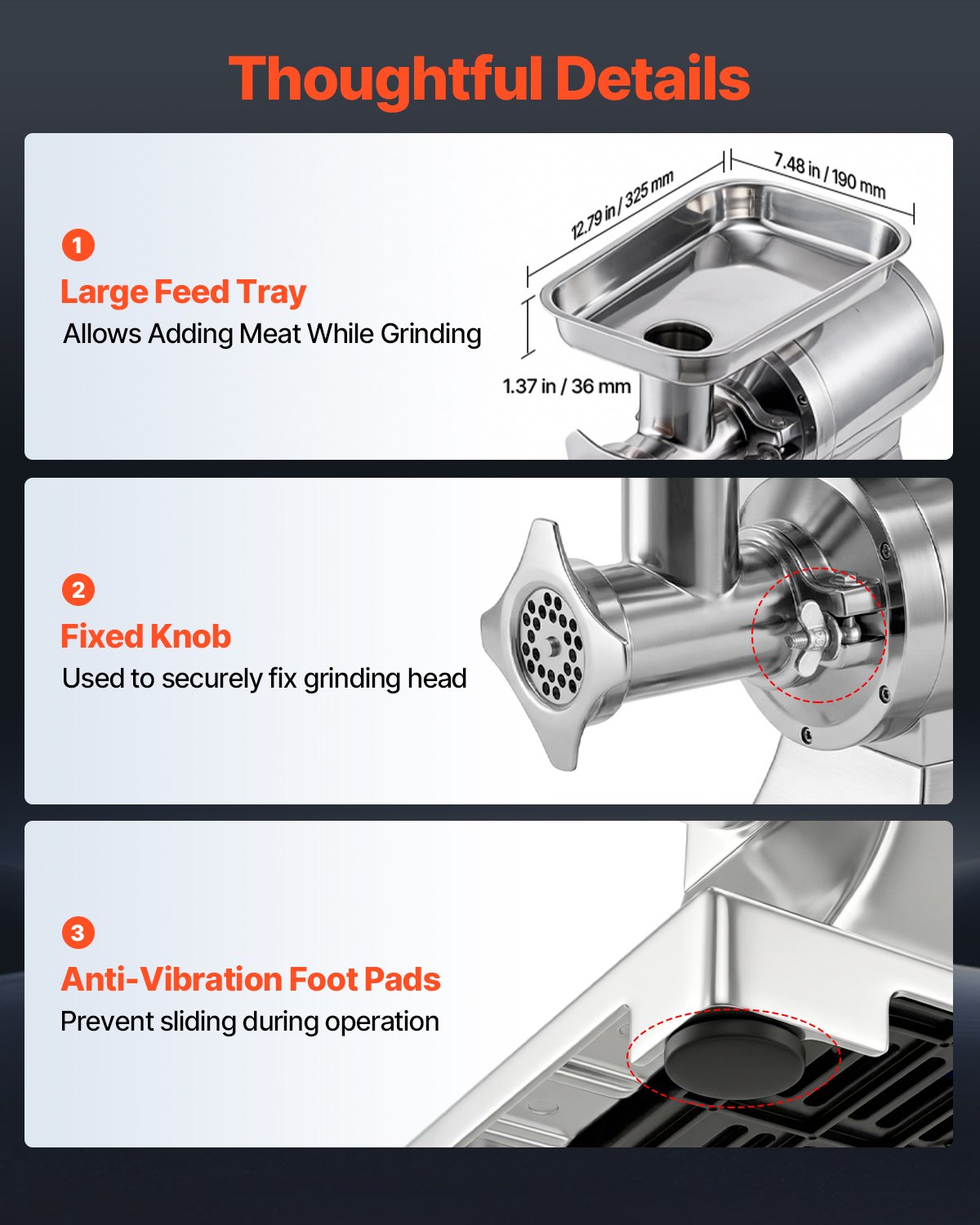 Thoughtful Details

1
Large Feed Tray
Allows Adding Meat While Grinding

12.79 in / 325 mm
7.48 in / 190 mm
1.37 in / 36 mm

2
Fixed Knob
Used to securely fix grinding head

3
Anti-Vibration Foot Pads
Prevent sliding during operation