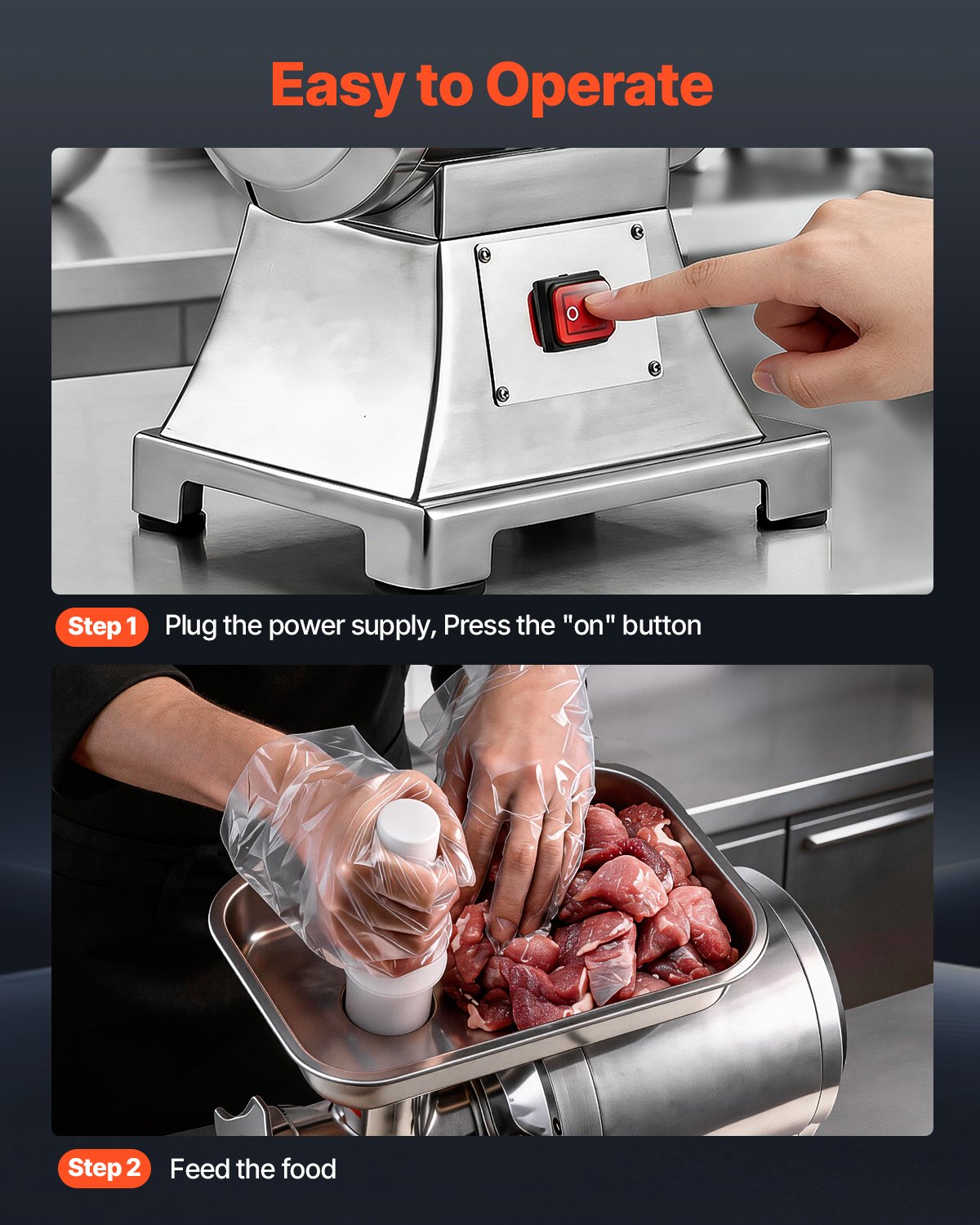 Easy to Operate

O

Step 1 Plug the power supply, Press the "on" button

Step 2 Feed the food