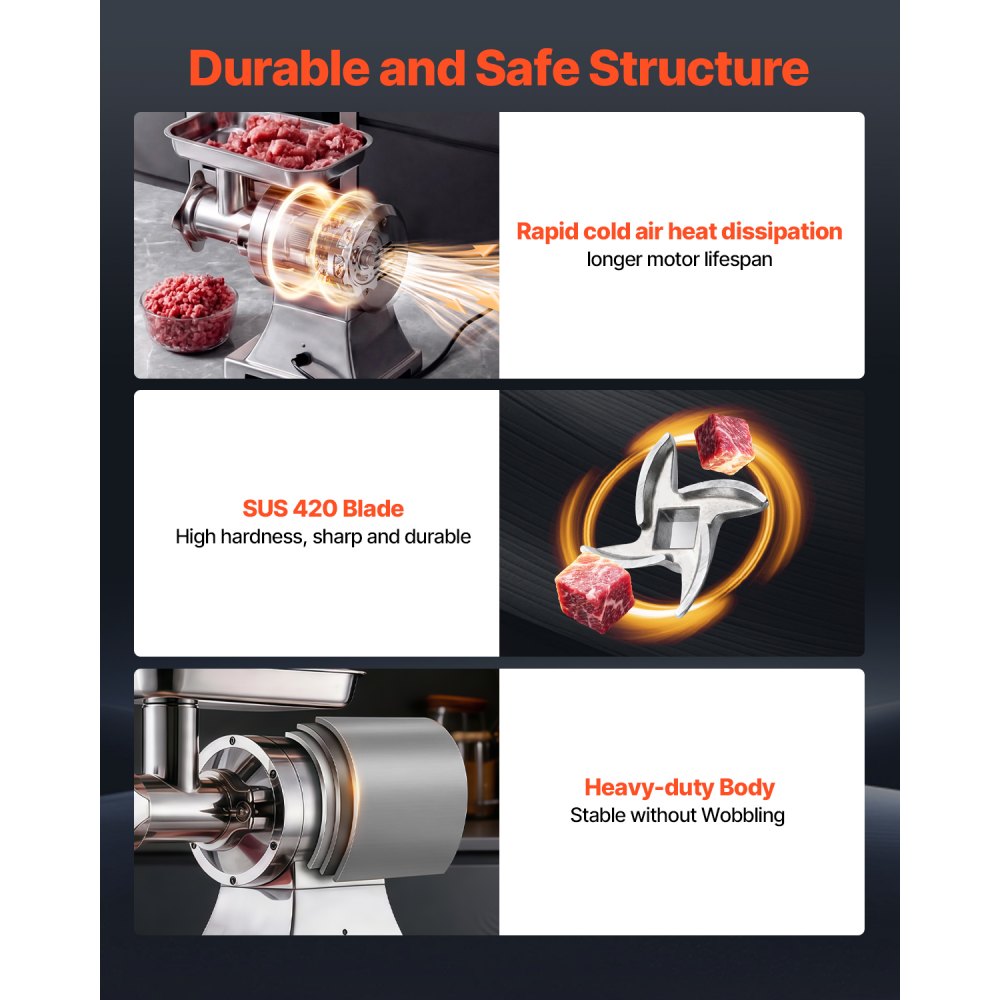 Durable and Safe Structure

Rapid cold air heat dissipation
longer motor lifespan

SUS 420 Blade
High hardness, sharp and durable

Heavy-duty Body
Stable without Wobbling