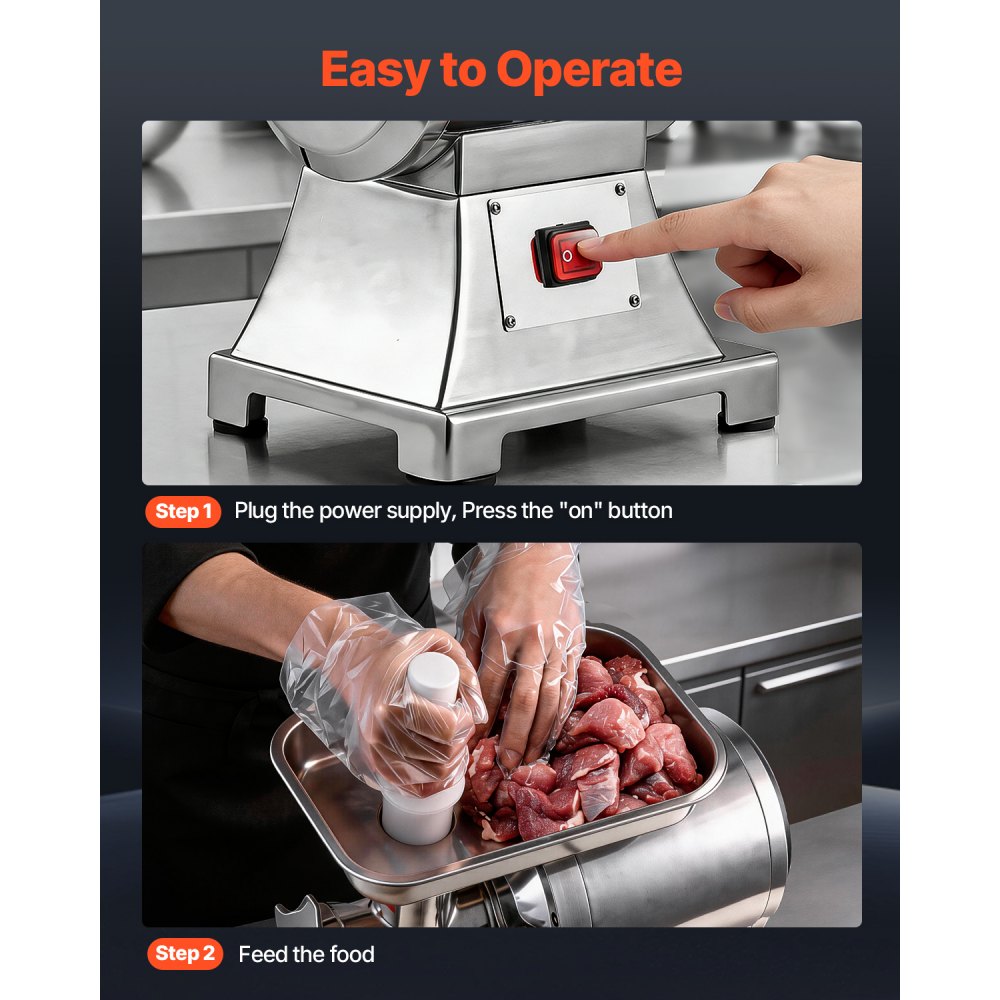 Easy to Operate

Step 1 Plug the power supply, Press the "on" button

Step 2 Feed the food