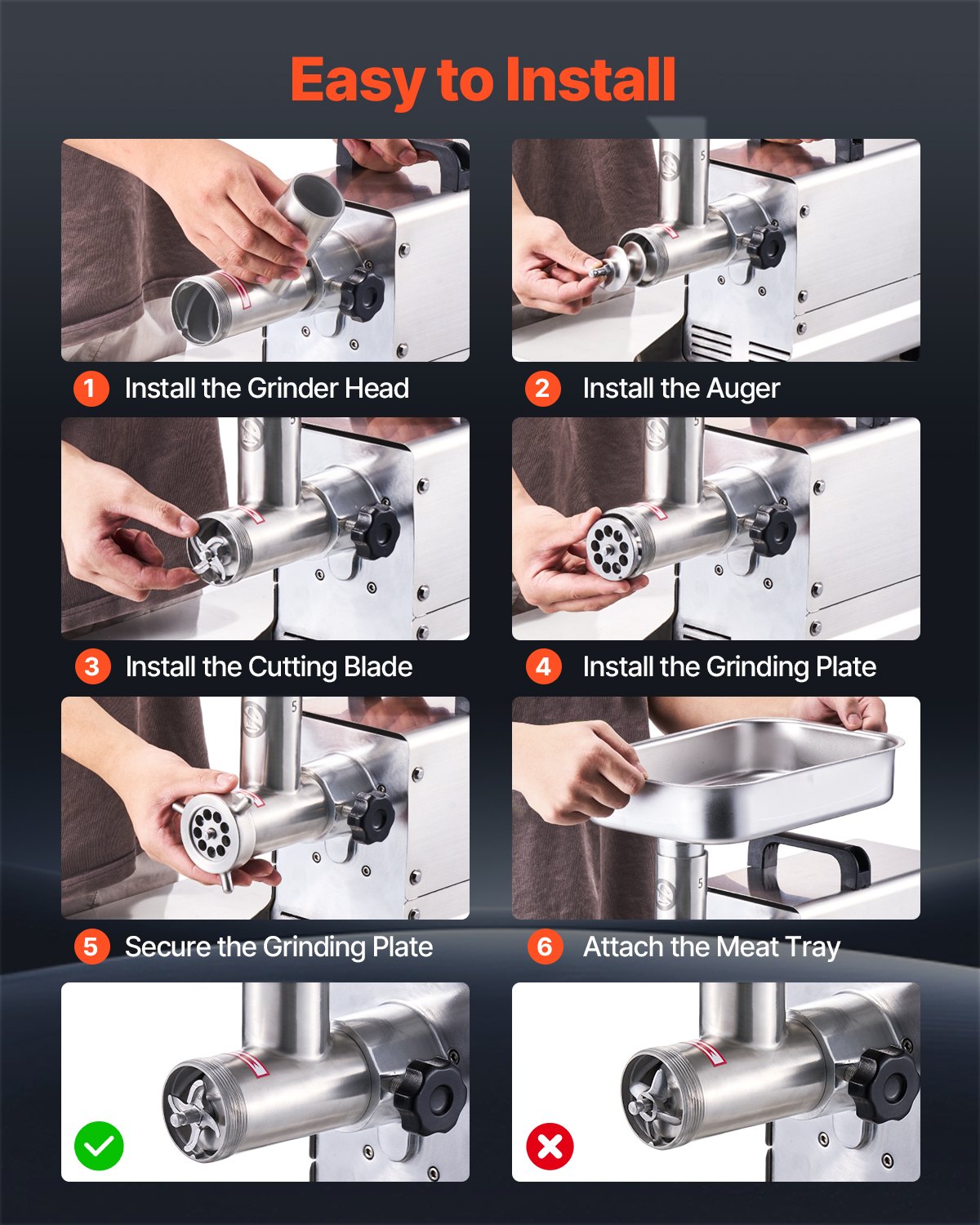 Easy to Install

1 Install the Grinder Head

2 Install the Auger

3 Install the Cutting Blade

4 Install the Grinding Plate

5 Secure the Grinding Plate

6 Attach the Meat Tray