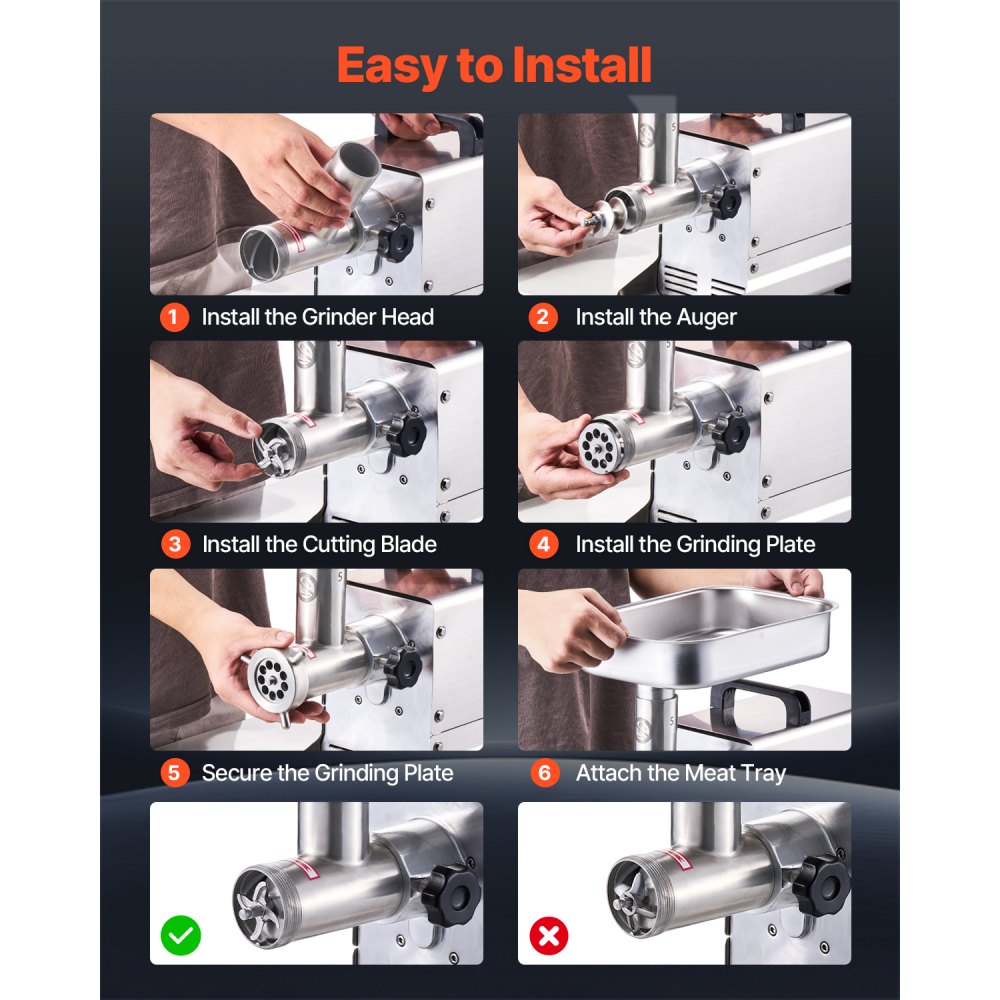 Easy to Install

1 Install the Grinder Head

2 Install the Auger

3 Install the Cutting Blade

4 Install the Grinding Plate

5 Secure the Grinding Plate

6 Attach the Meat Tray