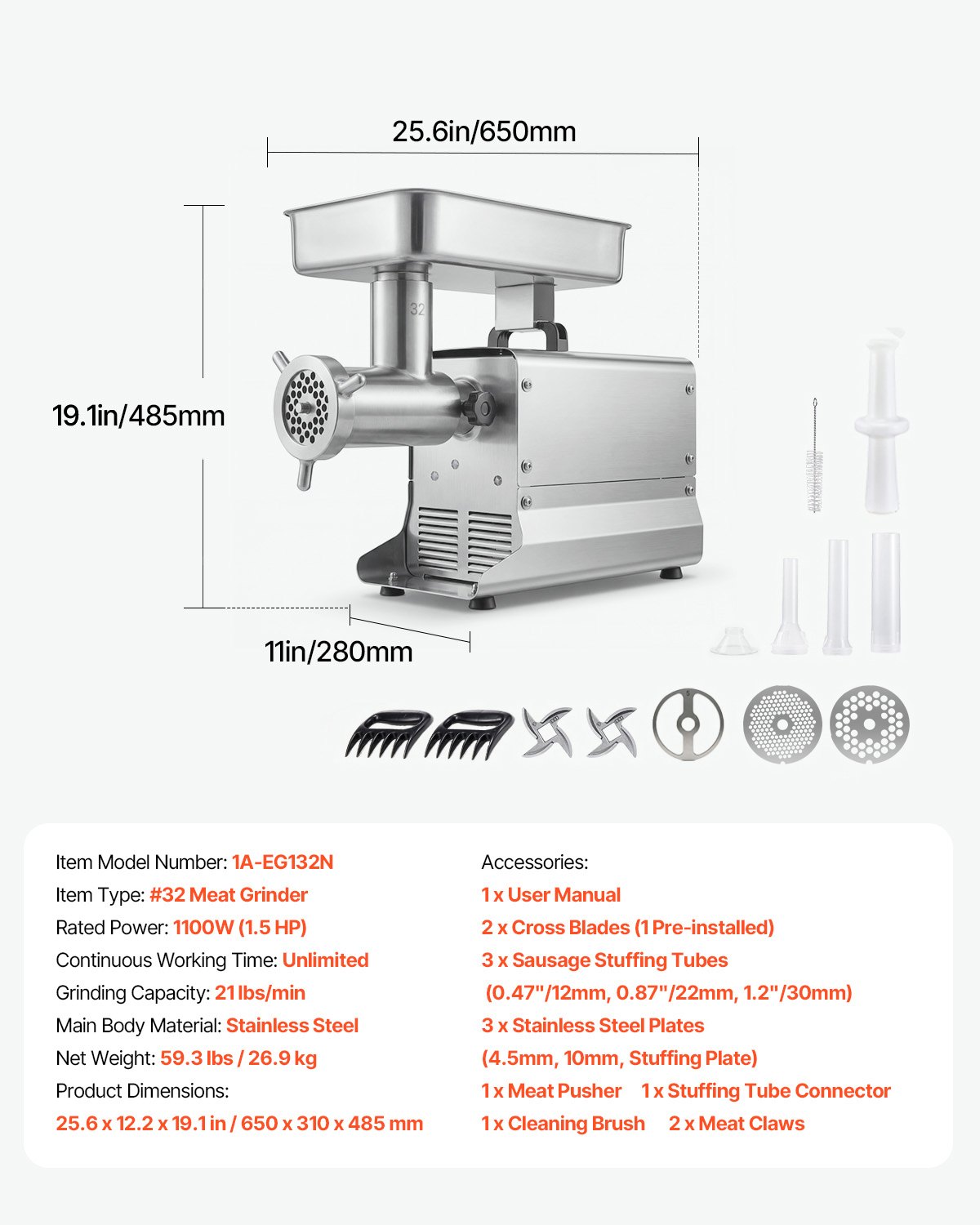 25.6in/650mm

19.1in/485mm

32

11in/280mm

Item Model Number: 1A-EG132N
Item Type: #32 Meat Grinder
Rated Power: 1100W (1.5 HP)
Continuous Working Time: Unlimited
Grinding Capacity: 21 lbs/min
Main Body Material: Stainless Steel
Net Weight: 59.3 lbs / 26.9 kg
Product Dimensions:
25.6 x 12.2 x 19.1 in / 650 x 310 x 485 mm

Accessories:
1 x User Manual
2 x Cross Blades (1 Pre-installed)
3 x Sausage Stuffing Tubes
(0.47"/12mm, 0.87"/22mm, 1.2"/30mm)
3 x Stainless Steel Plates
(4.5mm, 10mm, Stuffing Plate)
1 x Meat Pusher 1 x Stuffing Tube Connector
1 x Cleaning Brush 2 x Meat Claws