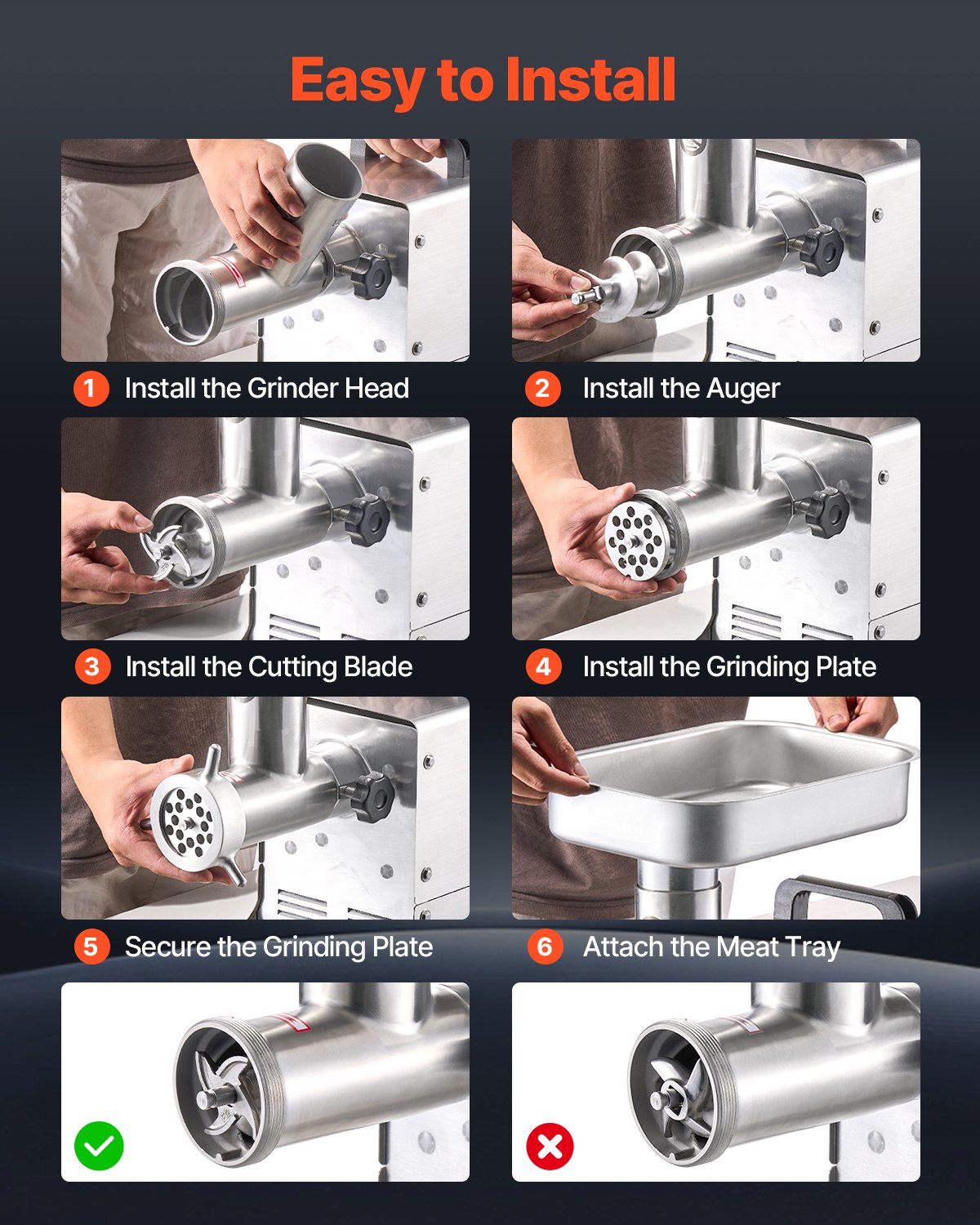 Easy to Install

1 Install the Grinder Head

2 Install the Auger

3 Install the Cutting Blade

4 Install the Grinding Plate

5 Secure the Grinding Plate

6 Attach the Meat Tray