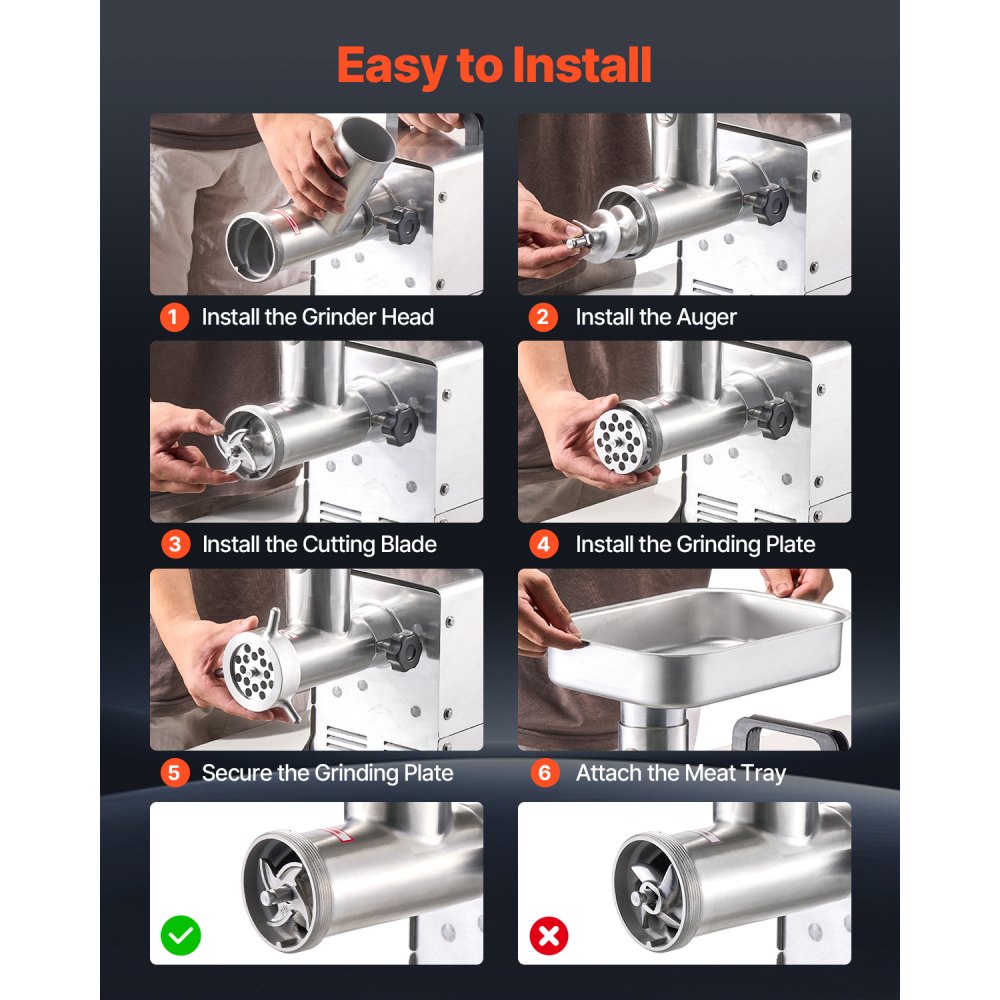 Easy to Install

1 Install the Grinder Head

2 Install the Auger

3 Install the Cutting Blade

4 Install the Grinding Plate

5 Secure the Grinding Plate

6 Attach the Meat Tray