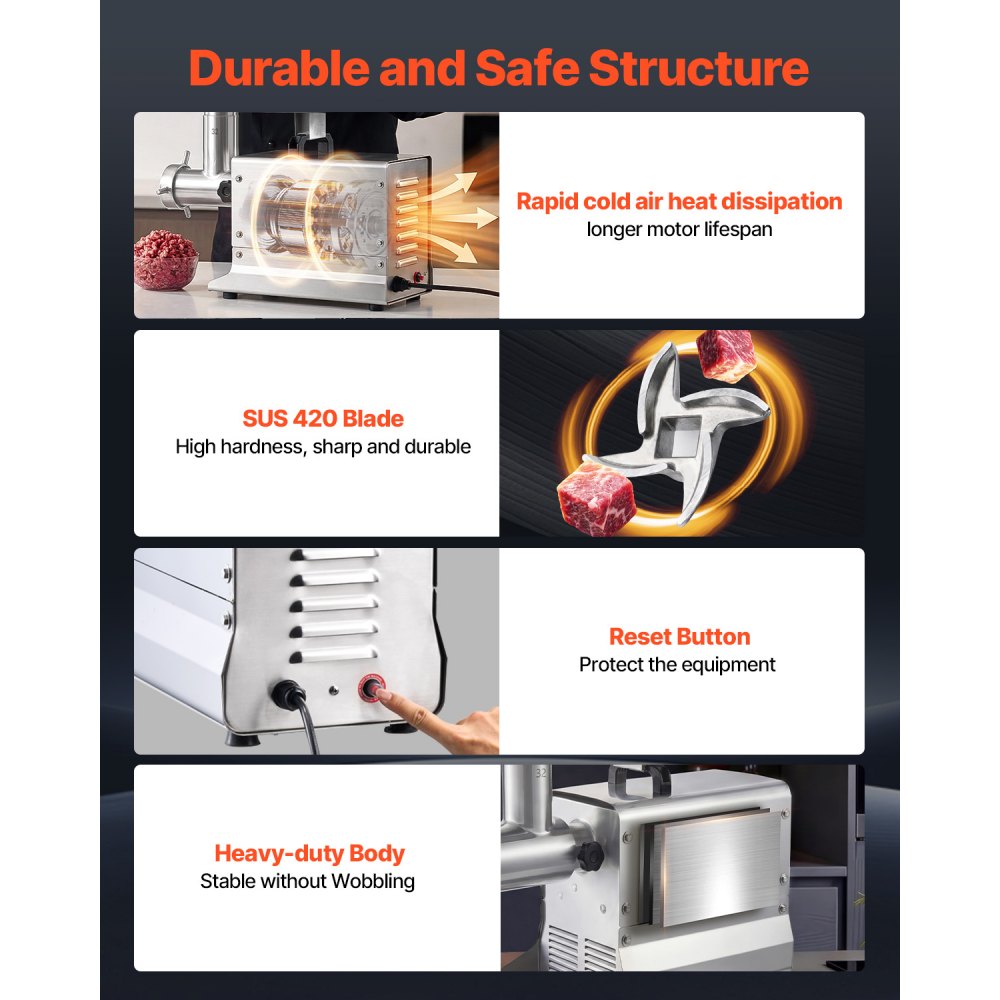 Durable and Safe Structure

Rapid cold air heat dissipation
longer motor lifespan

SUS 420 Blade
High hardness, sharp and durable

Reset Button
Protect the equipment

Heavy-duty Body
Stable without Wobbling