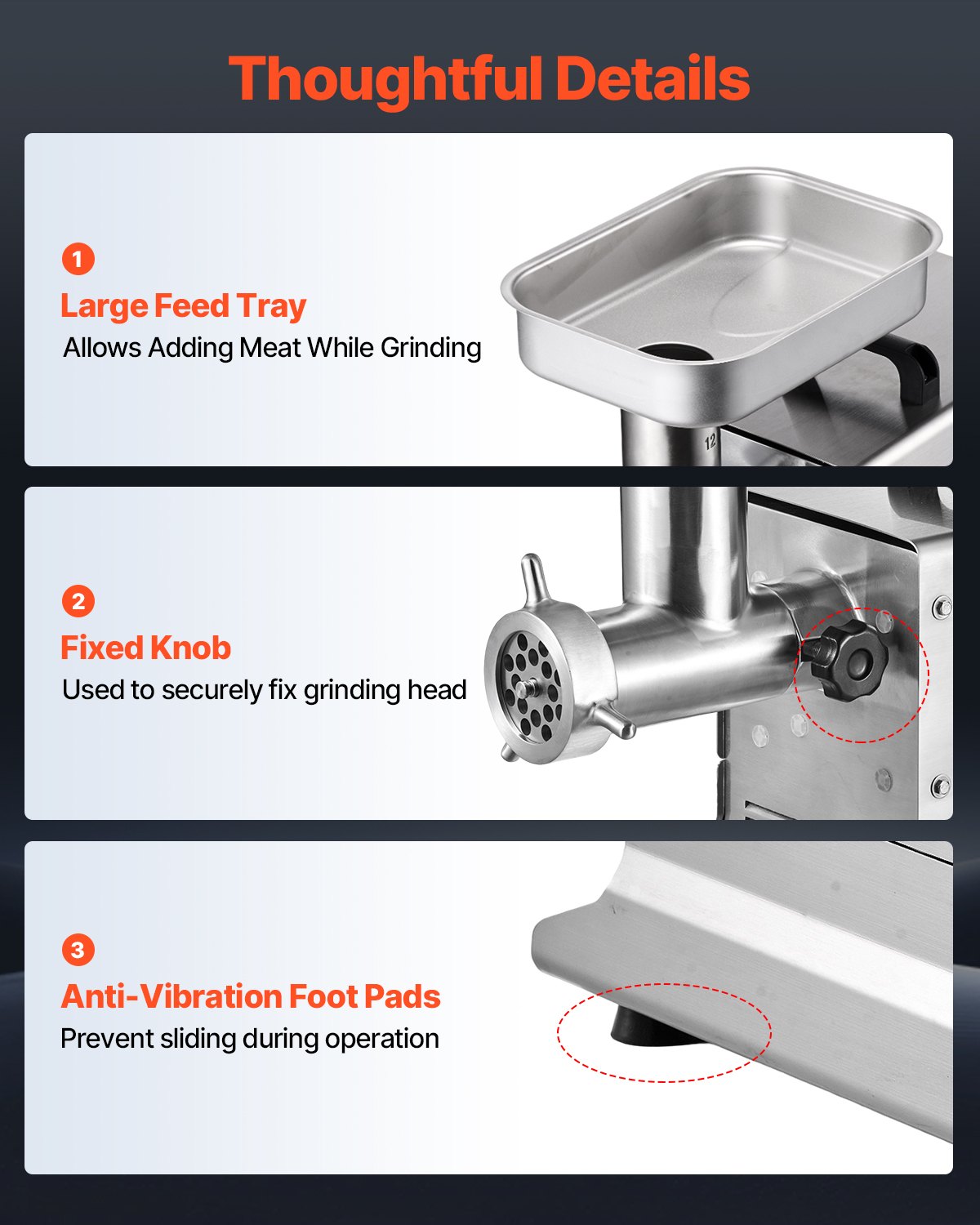 Thoughtful Details

1
Large Feed Tray
Allows Adding Meat While Grinding

12

2
Fixed Knob
Used to securely fix grinding head

3
Anti-Vibration Foot Pads
Prevent sliding during operation