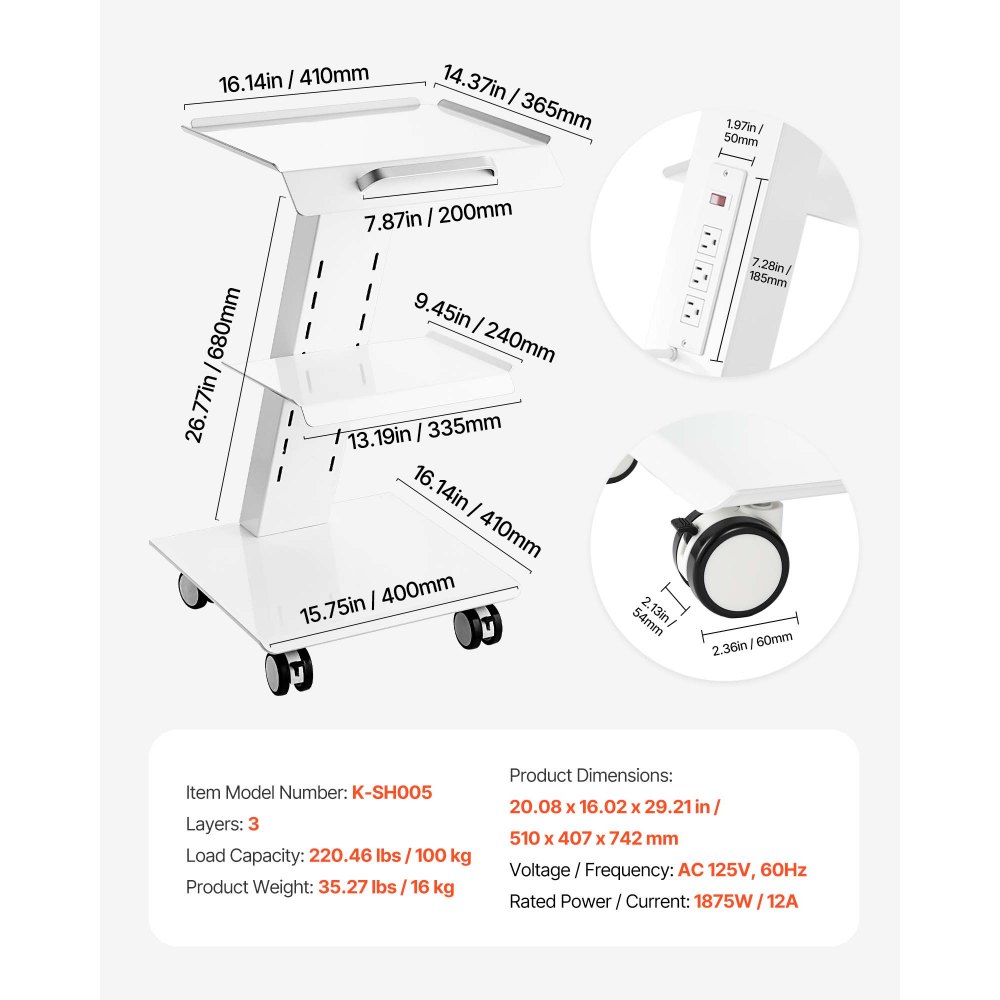 16.14in / 410mm
14.37in / 365mm
7.87in / 200mm
26.77in / 680mm
9.45in / 240mm
13.19in / 335mm
16.14in / 410mm
15.75in / 400mm

1.97in / 50mm
7.28in / 185mm

2.13in / 54mm
2.36in / 60mm

Item Model Number: K-SH005
Layers: 3
Load Capacity: 220.46 lbs / 100 kg
Product Weight: 35.27 lbs / 16 kg

Product Dimensions:
20.08 x 16.02 x 29.21 in /
510 x 407 x 742 mm
Voltage / Frequency: AC 125V, 60Hz
Rated Power / Current: 1875W / 12A