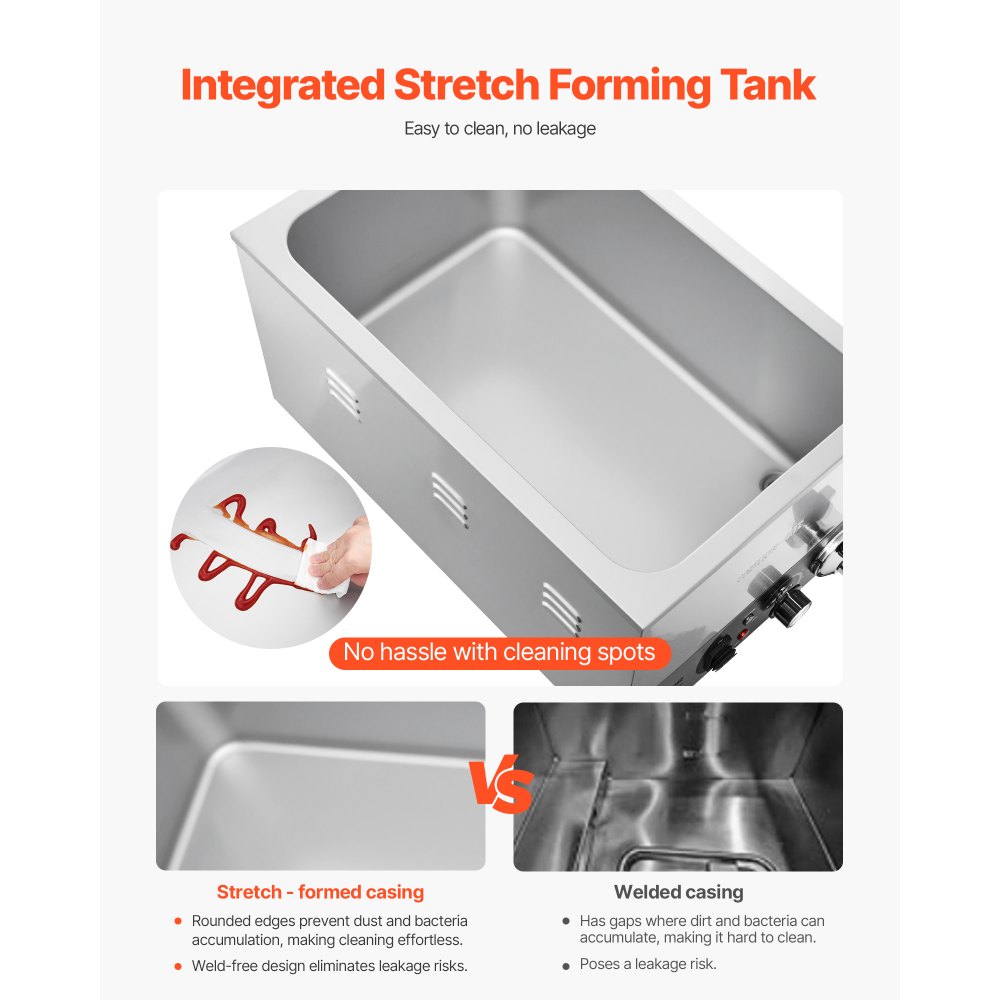 Integrated Stretch Forming Tank

Easy to clean, no leakage

No hassle with cleaning spots

VS

Stretch - formed casing

• Rounded edges prevent dust and bacteria accumulation, making cleaning effortless.

• Weld-free design eliminates leakage risks.

Welded casing

• Has gaps where dirt and bacteria can accumulate, making it hard to clean.

• Poses a leakage risk.