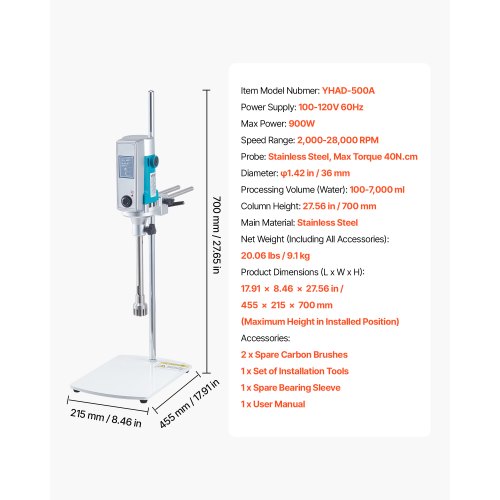 700 mm / 27.65 in

215 mm / 8.46 in

455 mm / 17.91 in

Item Model Nubmer: YHAD-500A
Power Supply: 100-120V 60Hz
Max Power: 900W
Speed Range: 2,000-28,000 RPM
Probe: Stainless Steel, Max Torque 40N.cm
Diameter: φ1.42 in / 36 mm
Processing Volume (Water): 100-7,000 ml
Column Height: 27.56 in / 700 mm
Main Material: Stainless Steel
Net Weight (Including All Accessories):
20.06 lbs / 9.1 kg
Product Dimensions (L x W x H):
17.91 × 8.46 × 27.56 in /
455 × 215 × 700 mm
(Maximum Height in Installed Position)
Accessories:
2 x Spare Carbon Brushes
1 x Set of Installation Tools
1 x Spare Bearing Sleeve
1 x User Manual