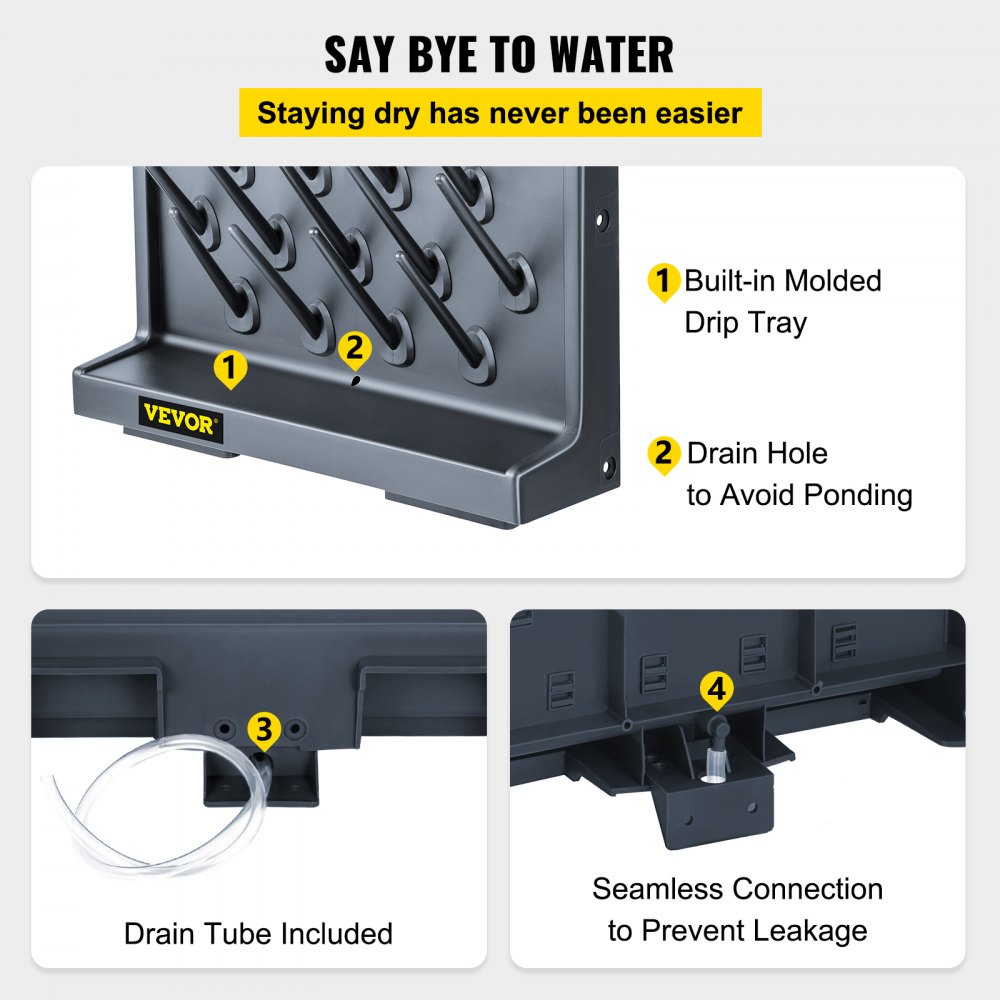 SAY BYE TO WATER

Staying dry has never been easier

1

2

VEVOR

1 Built-in Molded Drip Tray

2 Drain Hole to Avoid Ponding

3

Drain Tube Included

4

Seamless Connection to Prevent Leakage