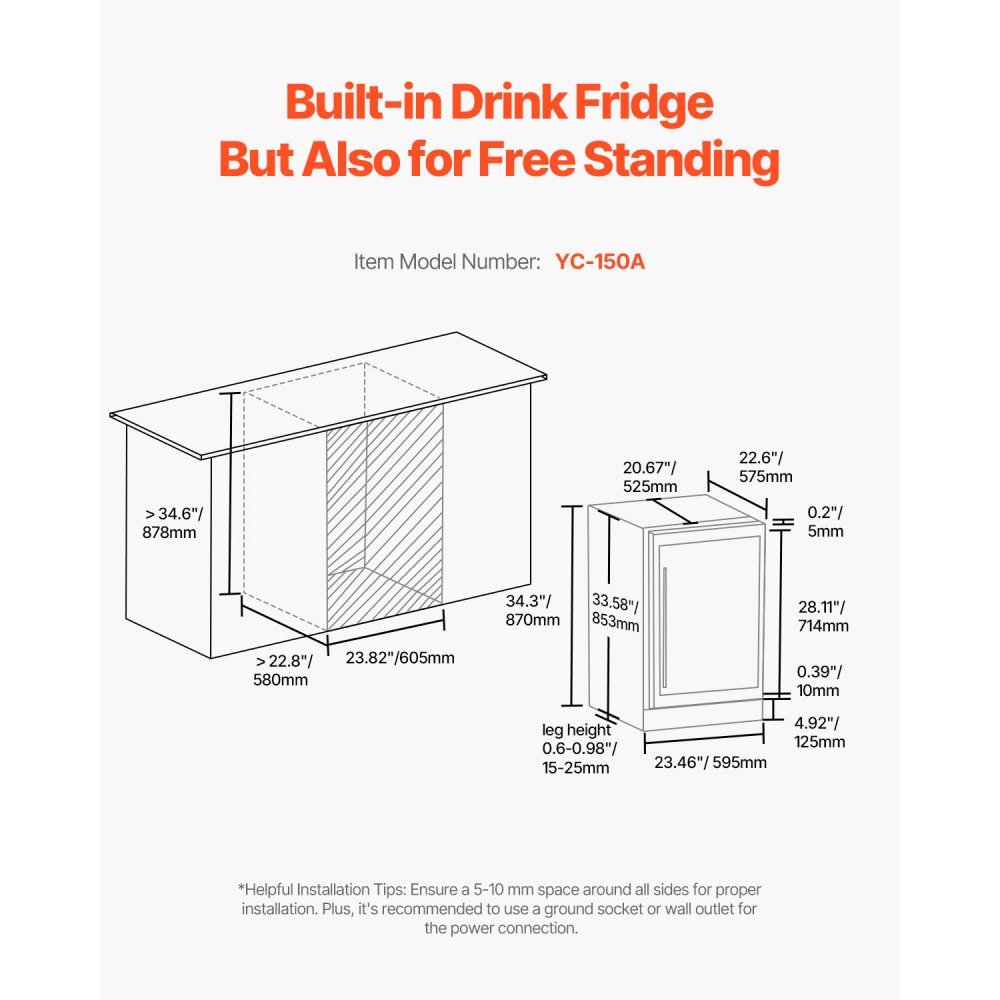 Built-in Drink Fridge
But Also for Free Standing

Item Model Number: YC-150A

> 34.6"/ 878mm

> 22.8"/ 580mm

23.82"/605mm

20.67"/ 525mm

22.6"/ 575mm

0.2"/ 5mm

34.3"/ 870mm

33.58"/ 853mm

28.11"/ 714mm

0.39"/ 10mm

4.92"/ 125mm

leg height 0.6-0.98"/ 15-25mm

23.46"/ 595mm

*Helpful Installation Tips: Ensure a 5-10 mm space around all sides for proper installation. Plus, it's recommended to use a ground socket or wall outlet for the power connection.