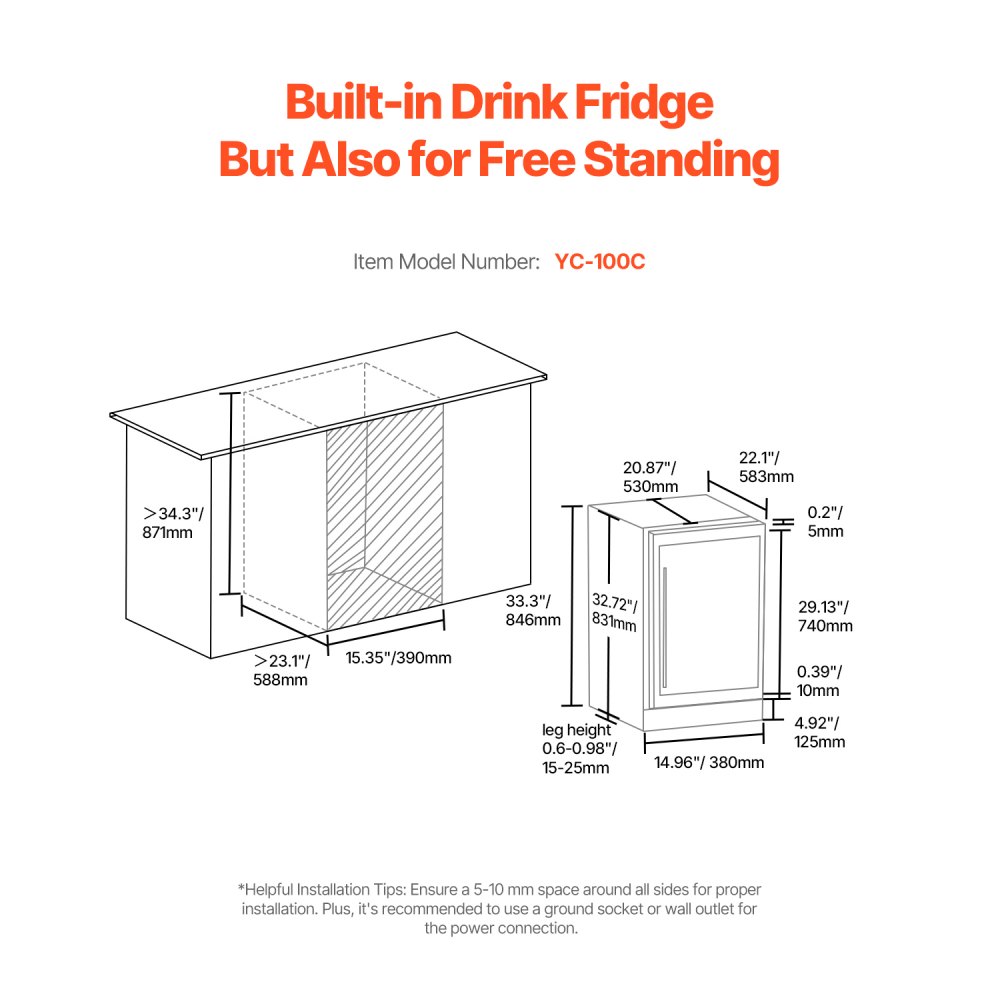 Built-in Drink Fridge
But Also for Free Standing

Item Model Number: YC-100C

>34.3"/
871mm

>23.1"/
588mm

15.35"/390mm

20.87"/
530mm

22.1"/
583mm

0.2"/
5mm

33.3"/
846mm

32.72"/
831mm

29.13"/
740mm

0.39"/
10mm

4.92"/
125mm

leg height
0.6-0.98"/
15-25mm

14.96"/ 380mm

*Helpful Installation Tips: Ensure a 5-10 mm space around all sides for proper installation. Plus, it's recommended to use a ground socket or wall outlet for the power connection.